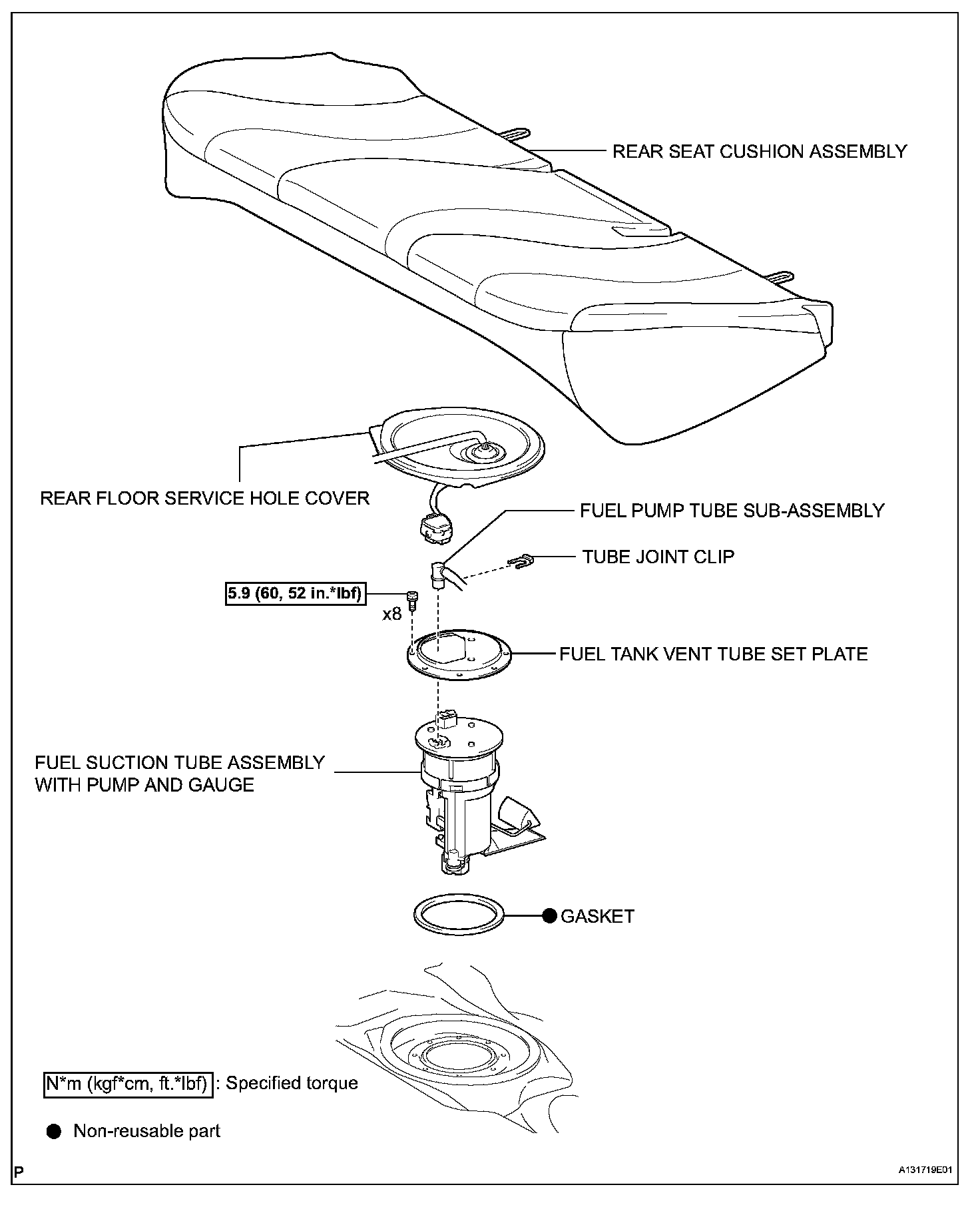 REAR SEAT CUSHION ASSEMBLY

REAR FLOOR SERVICE HOLE COVER

FUEL PUMP TUBE SUB-ASSEMBLY

TUBE JOINT CLIP

5.9 (60, 52 in.*lbf)

x8

FUEL TANK VENT TUBE SET PLATE

FUEL SUCTION TUBE ASSEMBLY WITH PUMP AND GAUGE

GASKET

N*m (kgf*cm, ft.*lbf) : Specified torque

Non-reusable part

P

A131719E01