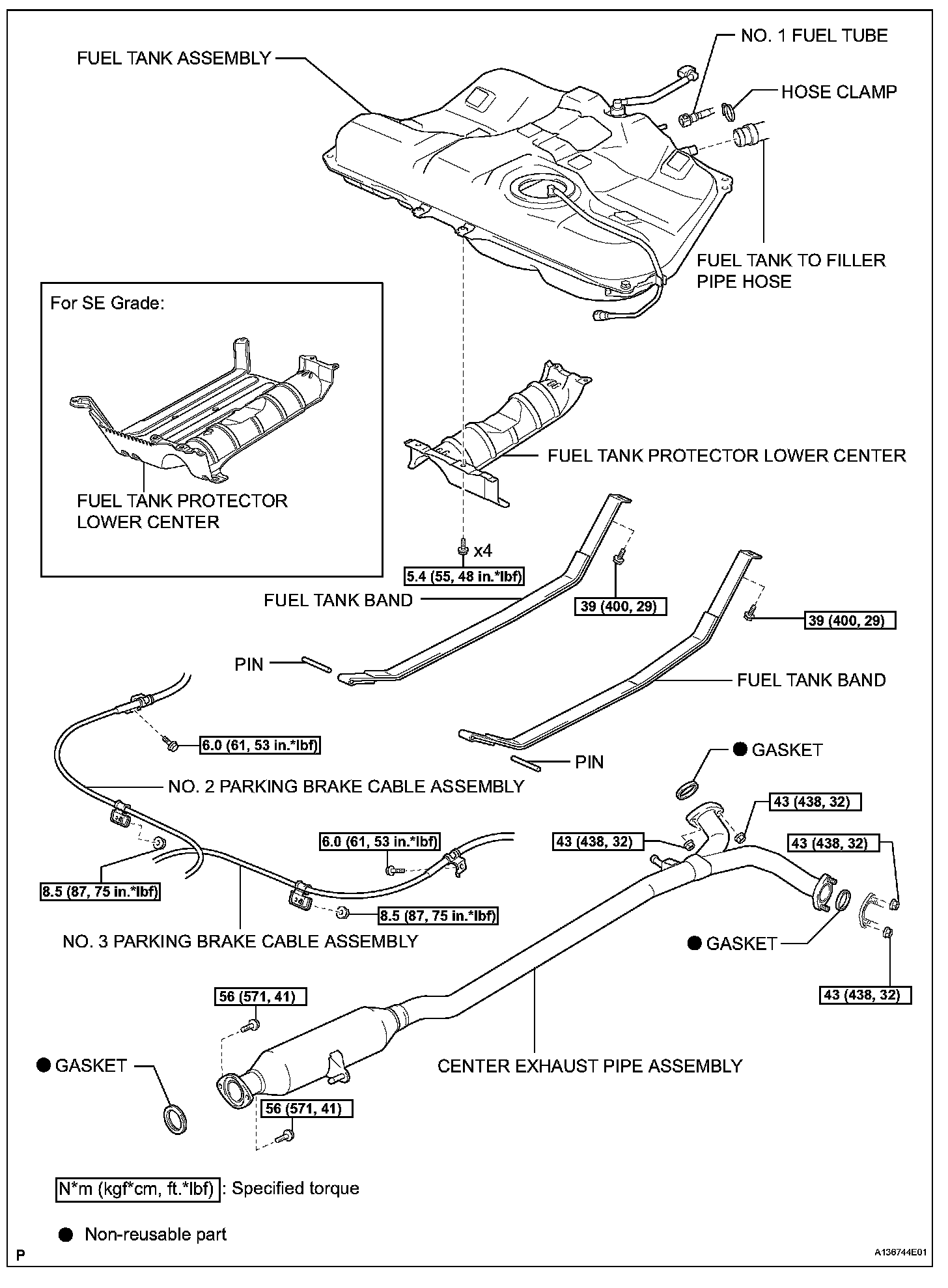 FUEL TANK ASSEMBLY

NO. 1 FUEL TUBE

HOSE CLAMP

FUEL TANK TO FILLER PIPE HOSE

For SE Grade:

FUEL TANK PROTECTOR LOWER CENTER

FUEL TANK PROTECTOR LOWER CENTER

x4

5.4 (55, 48 in.*lbf)

FUEL TANK BAND

39 (400, 29)

39 (400, 29)

PIN

FUEL TANK BAND

6.0 (61, 53 in.*lbf)

PIN

● GASKET

NO. 2 PARKING BRAKE CABLE ASSEMBLY

43 (438, 32)

6.0 (61, 53 in.*lbf)

43 (438, 32)

43 (438, 32)

8.5 (87, 75 in.*lbf)

8.5 (87, 75 in.*lbf)

NO. 3 PARKING BRAKE CABLE ASSEMBLY

● GASKET

43 (438, 32)

56 (571, 41)

● GASKET

CENTER EXHAUST PIPE ASSEMBLY

56 (571, 41)

N*m (kgf*cm, ft.*lbf) : Specified torque

● Non-reusable part

P

A136744E01