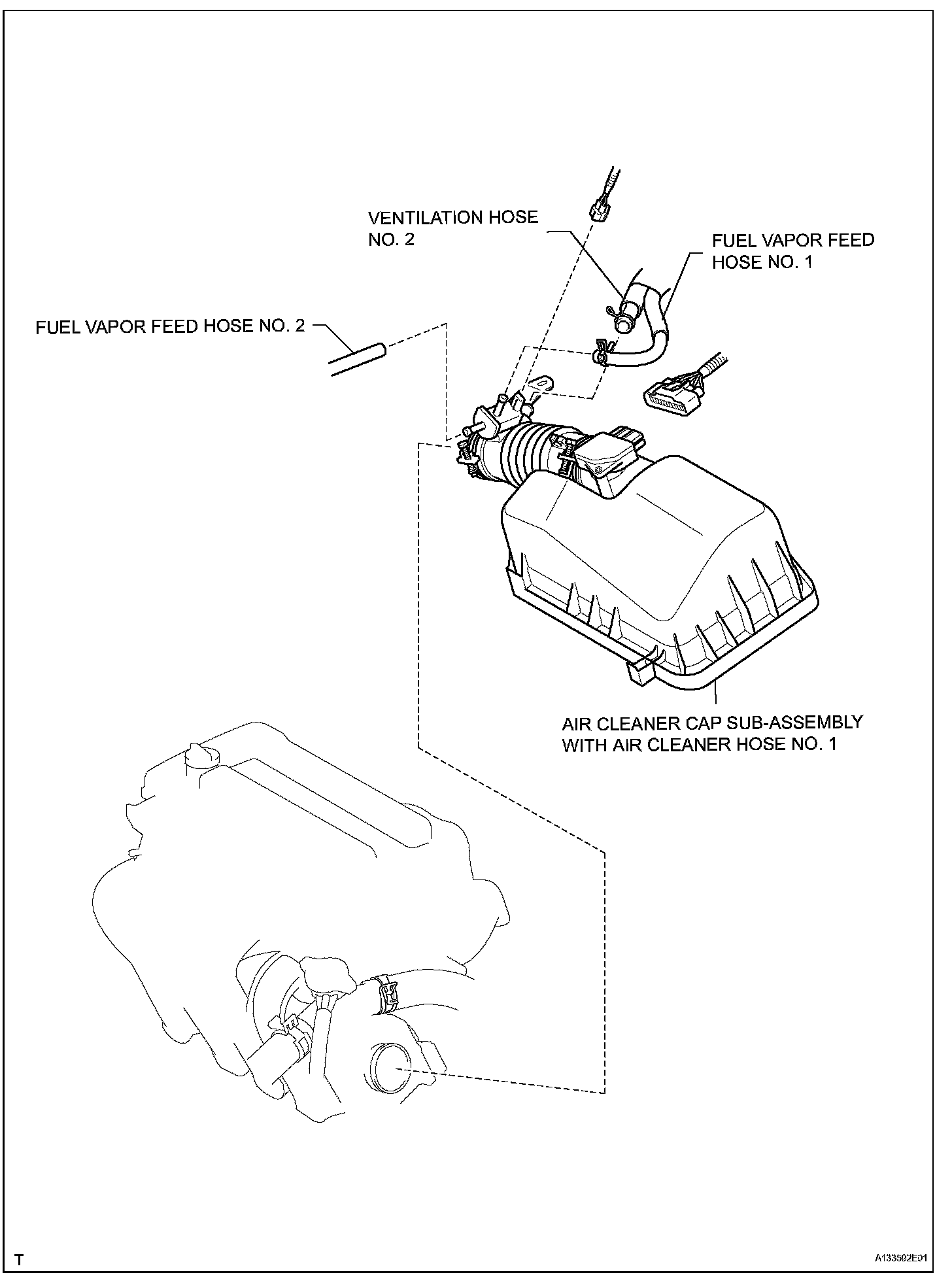 VENTILATION HOSE NO. 2

FUEL VAPOR FEED HOSE NO. 1

FUEL VAPOR FEED HOSE NO. 2

AIR CLEANER CAP SUB-ASSEMBLY WITH AIR CLEANER HOSE NO. 1

T

A133592E01