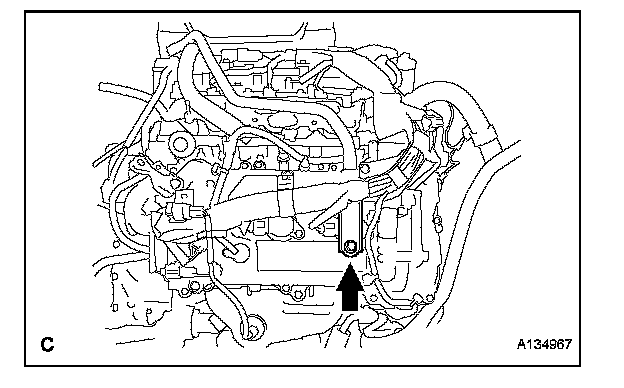 C

A134967