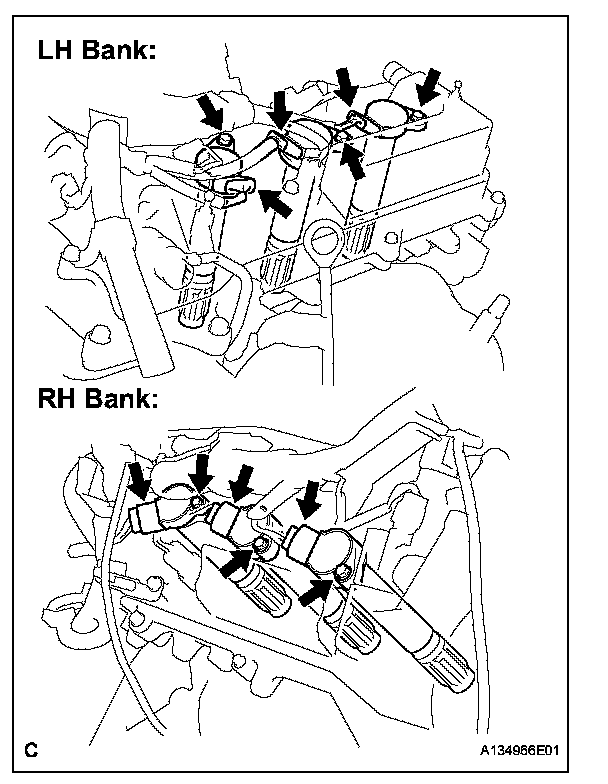 LH Bank:

RH Bank:

C

A134966E01