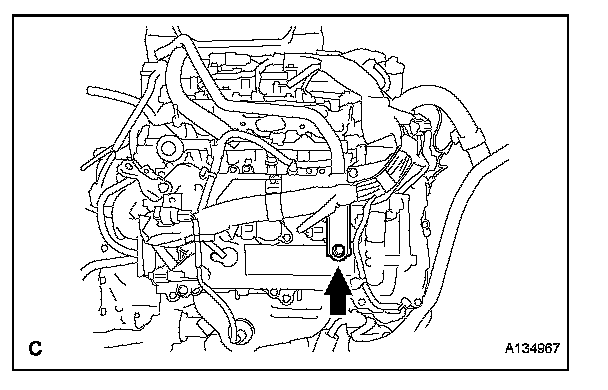 C

A134967