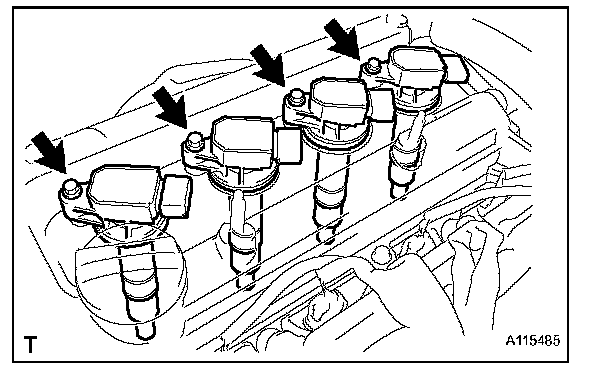 T

A115485