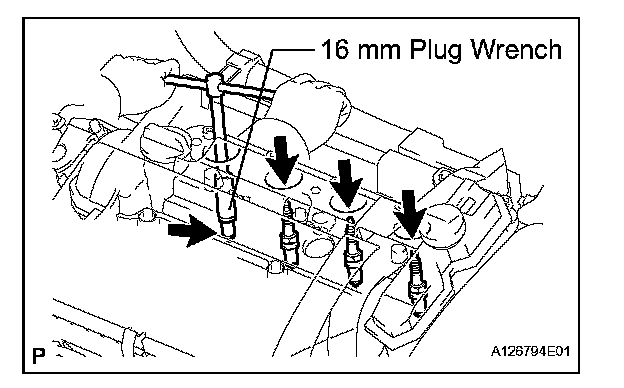 16 mm Plug Wrench

P

A126794E01