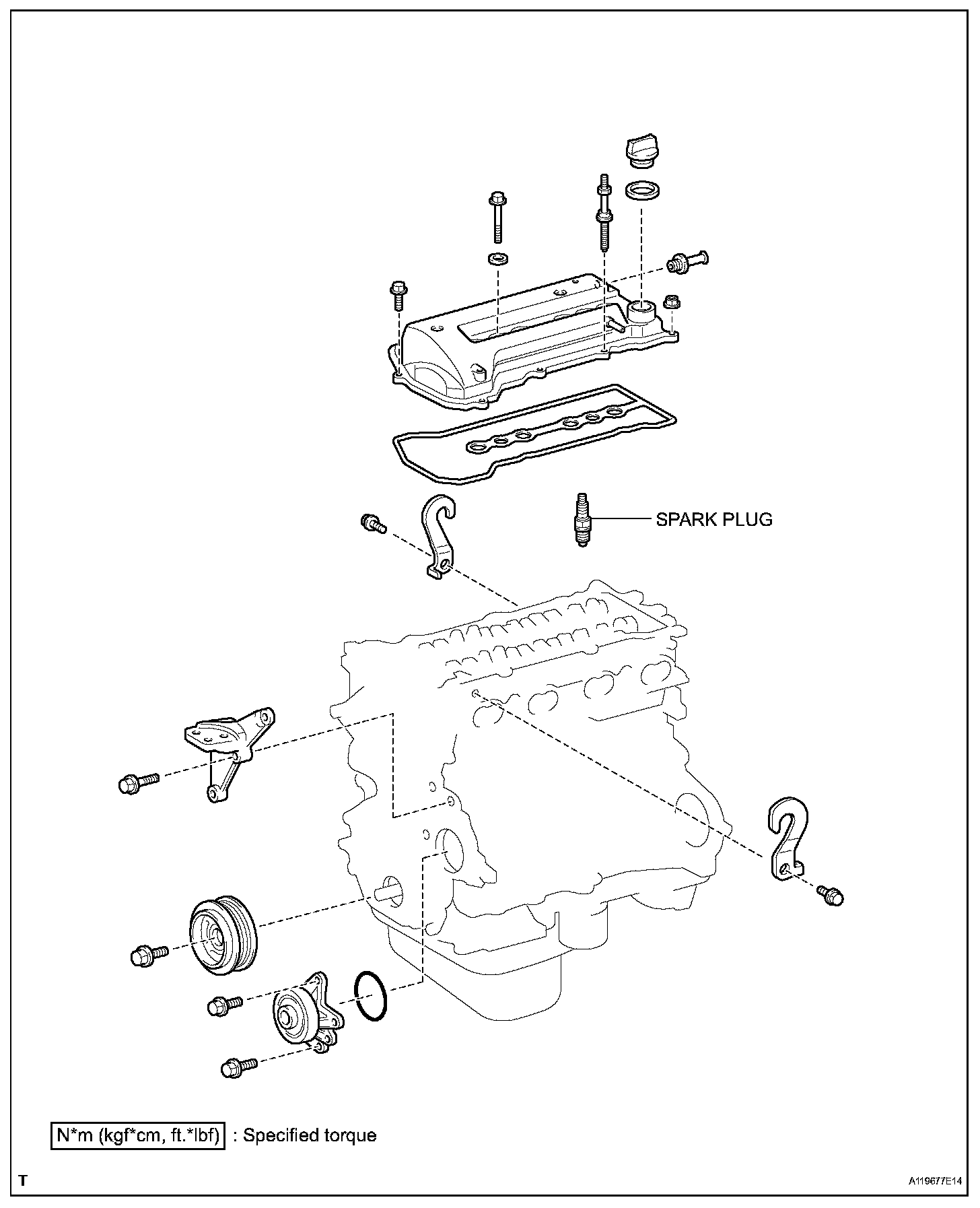 SPARK PLUG

N*m (kgf*cm, ft.*lbf) : Specified torque

T

A119677E14