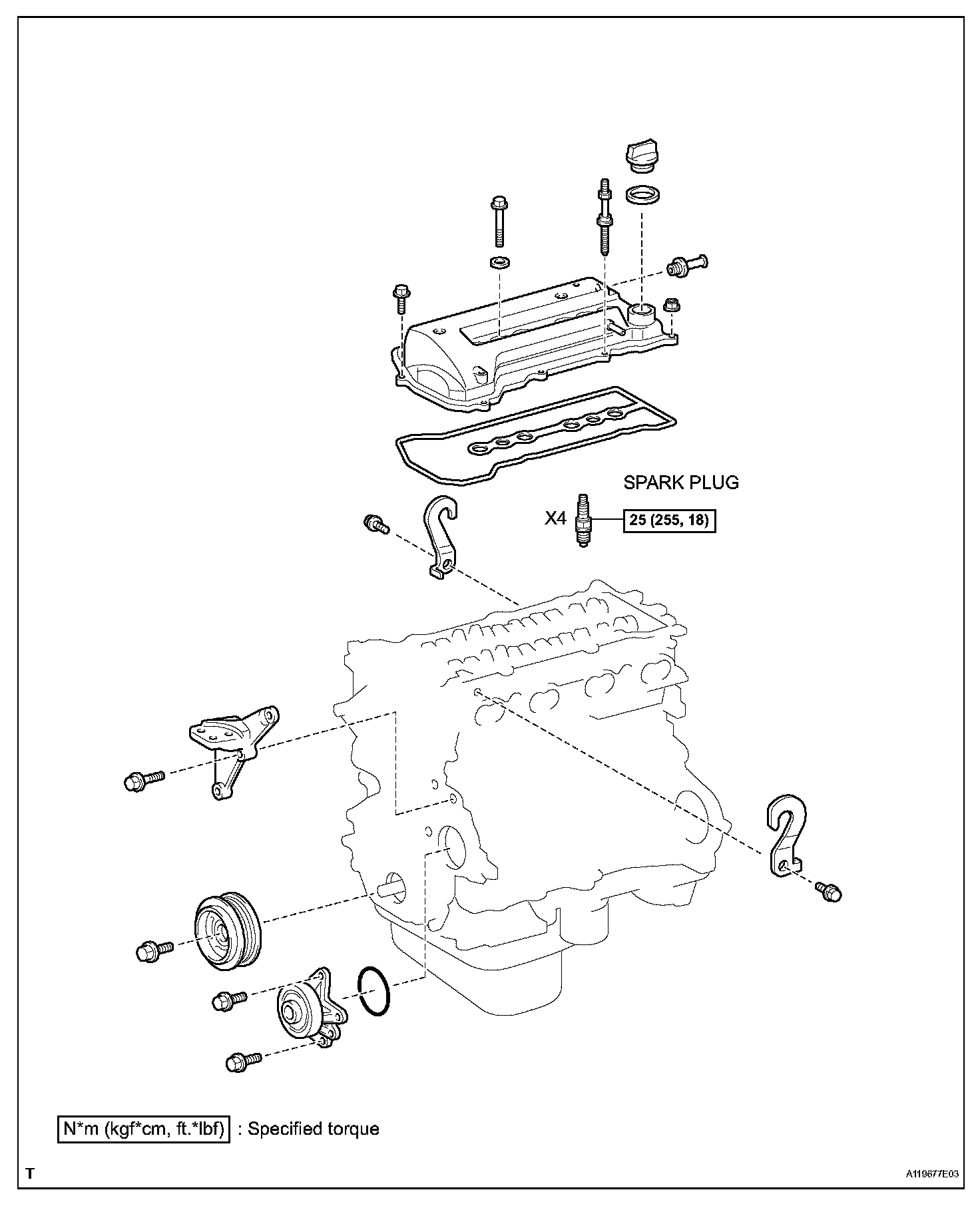 SPARK PLUG

X4

25 (255, 18)

N*m (kgf*cm, ft.*lbf) : Specified torque

T

A119677E03