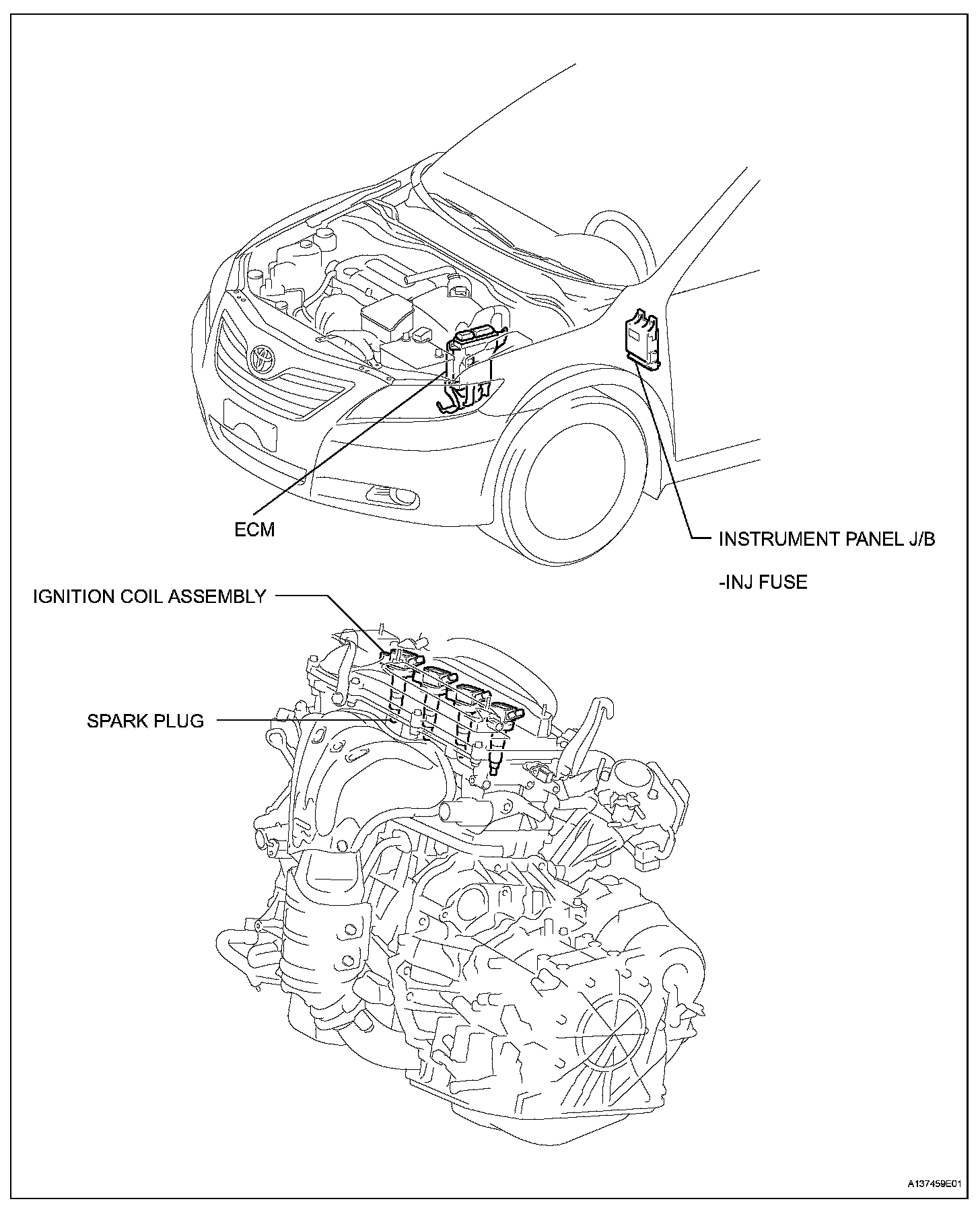 ECM

INSTRUMENT PANEL J/B

-INJ FUSE

IGNITION COIL ASSEMBLY

SPARK PLUG

A137459E01