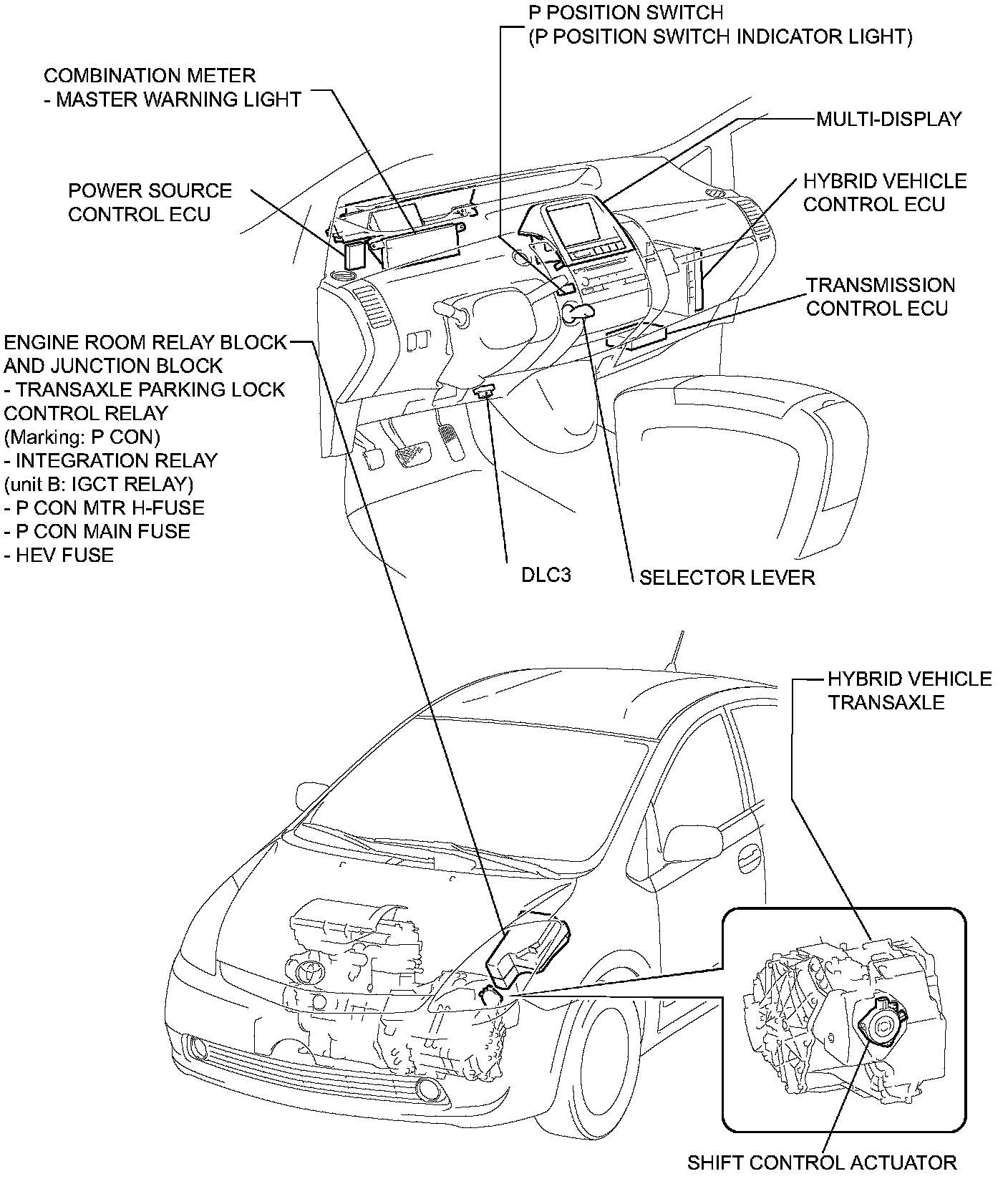 P POSITION SWITCH
(P POSITION SWITCH INDICATOR LIGHT)

COMBINATION METER
- MASTER WARNING LIGHT

MULTI-DISPLAY

POWER SOURCE
CONTROL ECU

HYBRID VEHICLE
CONTROL ECU

TRANSMISSION
CONTROL ECU

ENGINE ROOM RELAY BLOCK
AND JUNCTION BLOCK
- TRANSAXLE PARKING LOCK
CONTROL RELAY
(Marking: P CON)
- INTEGRATION RELAY
(unit B: IGCT RELAY)
- P CON MTR H-FUSE
- P CON MAIN FUSE
- HEV FUSE

DLC3

SELECTOR LEVER

HYBRID VEHICLE
TRANSAXLE

SHIFT CONTROL ACTUATOR