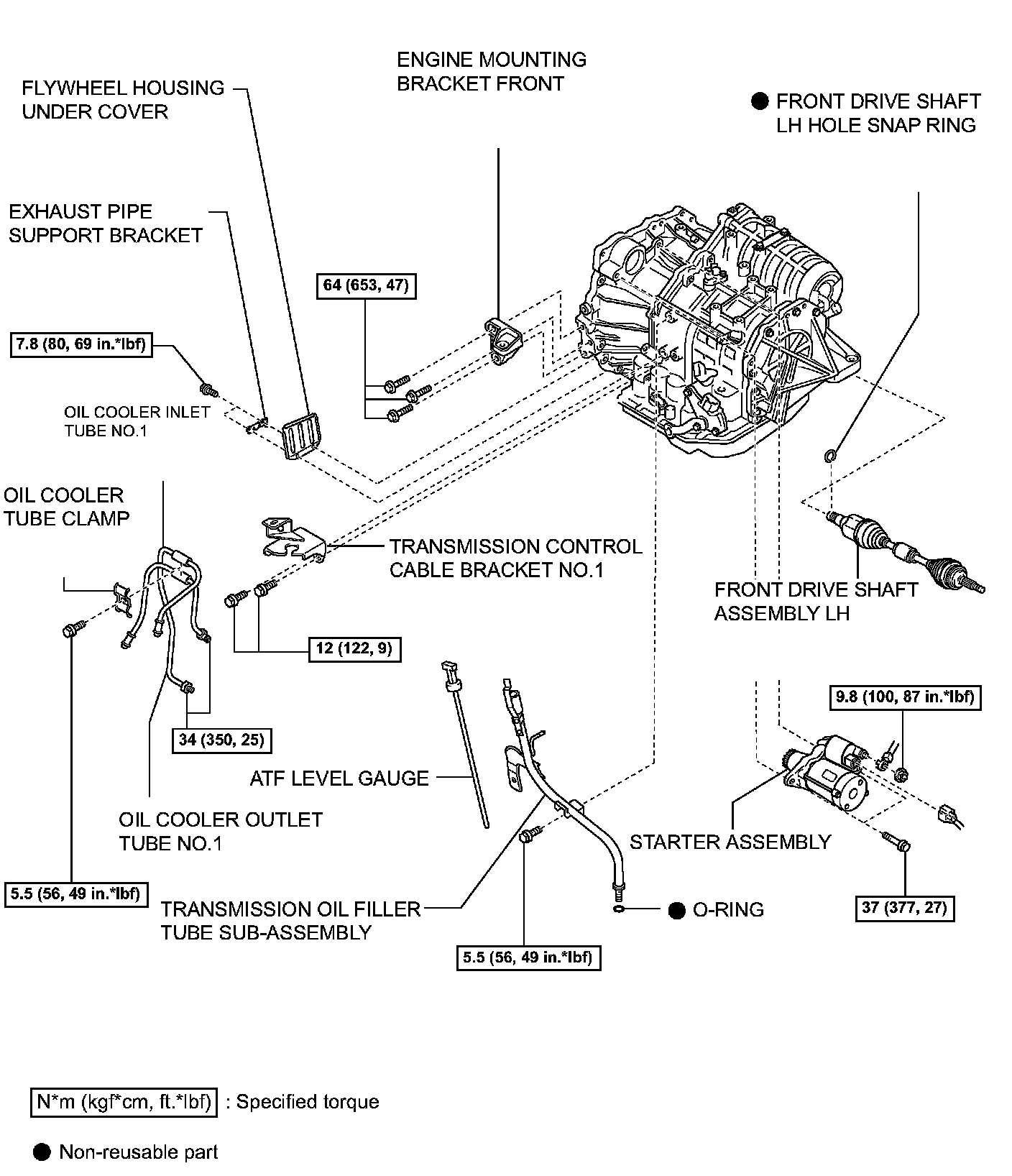 ENGINE MOUNTING BRACKET FRONT

FLYWHEEL HOUSING UNDER COVER

● FRONT DRIVE SHAFT LH HOLE SNAP RING

EXHAUST PIPE SUPPORT BRACKET

64 (653, 47)

7.8 (80, 69 in.*lbf)

OIL COOLER INLET TUBE NO.1

OIL COOLER TUBE CLAMP

TRANSMISSION CONTROL CABLE BRACKET NO.1

FRONT DRIVE SHAFT ASSEMBLY LH

12 (122, 9)

9.8 (100, 87 in.*lbf)

34 (350, 25)

ATF LEVEL GAUGE

OIL COOLER OUTLET TUBE NO.1

STARTER ASSEMBLY

5.5 (56, 49 in.*lbf)

TRANSMISSION OIL FILLER TUBE SUB-ASSEMBLY

● O-RING

37 (377, 27)

5.5 (56, 49 in.*lbf)

N*m (kgf*cm, ft.*lbf) : Specified torque

● Non-reusable part