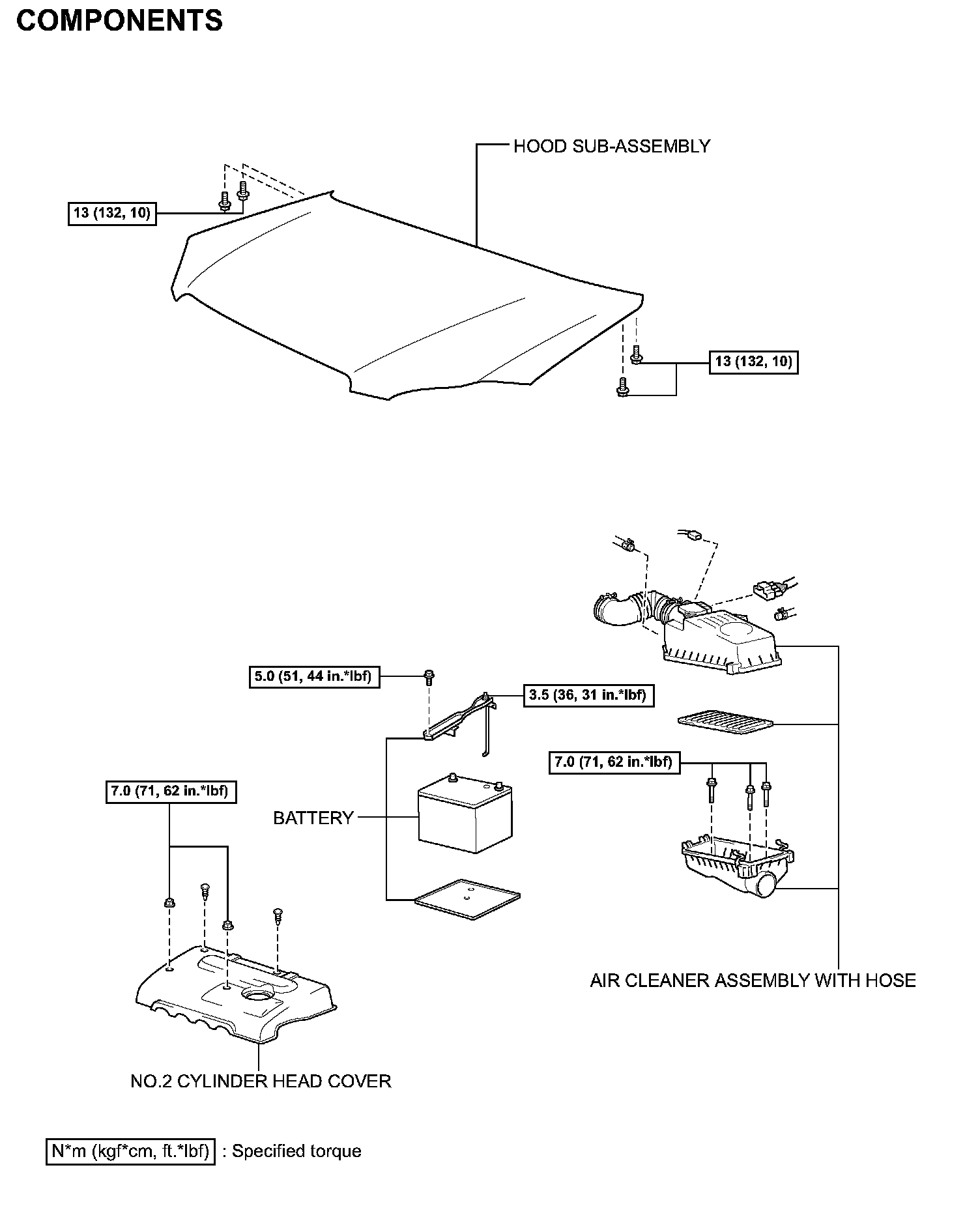 COMPONENTS

HOOD SUB-ASSEMBLY

13 (132, 10)

13 (132, 10)

5.0 (51, 44 in.*lbf)

3.5 (36, 31 in.*lbf)

7.0 (71, 62 in.*lbf)

7.0 (71, 62 in.*lbf)

BATTERY

AIR CLEANER ASSEMBLY WITH HOSE

NO.2 CYLINDER HEAD COVER

N*m (kgf*cm, ft.*lbf) : Specified torque