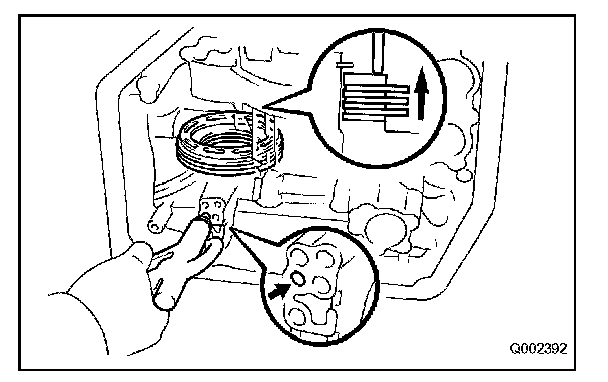 Q002392