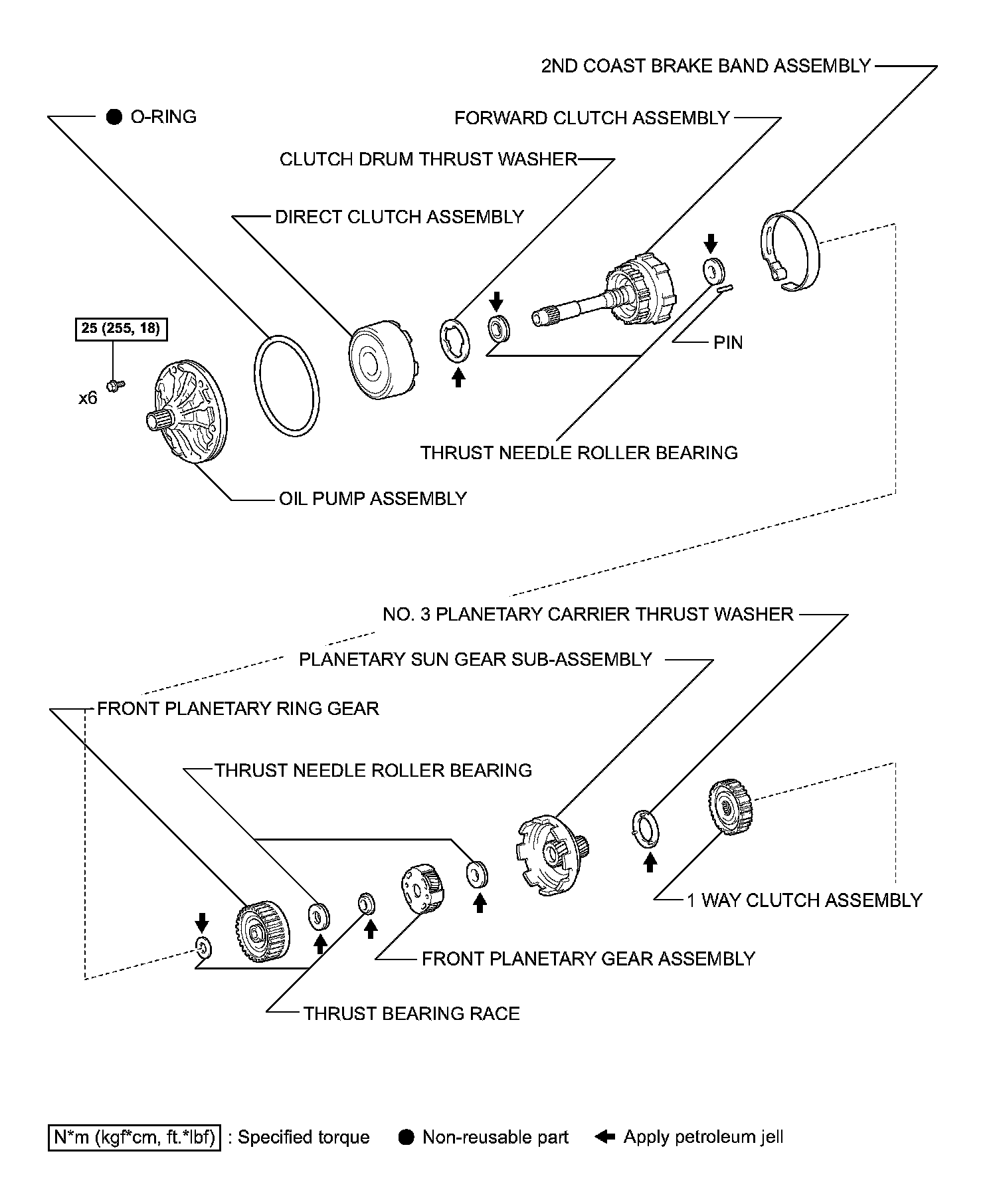 2ND COAST BRAKE BAND ASSEMBLY

● O-RING

FORWARD CLUTCH ASSEMBLY

CLUTCH DRUM THRUST WASHER

DIRECT CLUTCH ASSEMBLY

25 (255, 18)

x6

PIN

THRUST NEEDLE ROLLER BEARING

OIL PUMP ASSEMBLY

NO. 3 PLANETARY CARRIER THRUST WASHER

PLANETARY SUN GEAR SUB-ASSEMBLY

FRONT PLANETARY RING GEAR

THRUST NEEDLE ROLLER BEARING

1 WAY CLUTCH ASSEMBLY

FRONT PLANETARY GEAR ASSEMBLY

THRUST BEARING RACE

N*m (kgf*cm, ft.*lbf) : Specified torque ● Non-reusable part ← Apply petroleum jell