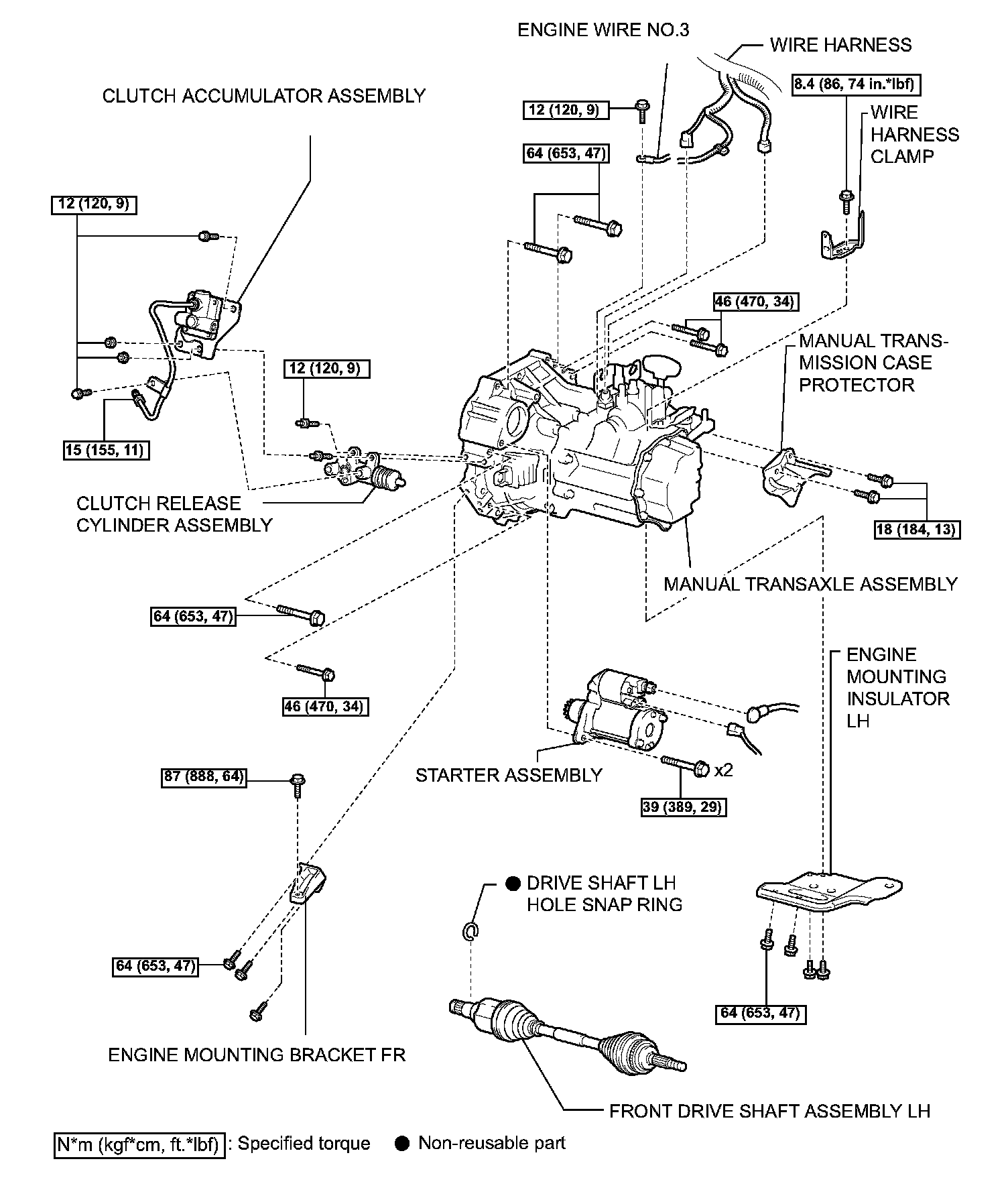 ENGINE WIRE NO.3

WIRE HARNESS

8.4 (86, 74 in.*lbf)

WIRE HARNESS CLAMP

CLUTCH ACCUMULATOR ASSEMBLY

12 (120, 9)

64 (653, 47)

12 (120, 9)

46 (470, 34)

MANUAL TRANSMISSION CASE PROTECTOR

12 (120, 9)

15 (155, 11)

CLUTCH RELEASE CYLINDER ASSEMBLY

18 (184, 13)

MANUAL TRANSAXLE ASSEMBLY

64 (653, 47)

46 (470, 34)

ENGINE MOUNTING INSULATOR LH

STARTER ASSEMBLY

x2

39 (389, 29)

87 (888, 64)

● DRIVE SHAFT LH HOLE SNAP RING

64 (653, 47)

64 (653, 47)

ENGINE MOUNTING BRACKET FR

FRONT DRIVE SHAFT ASSEMBLY LH

N*m (kgf*cm, ft.*lbf) : Specified torque ● Non-reusable part