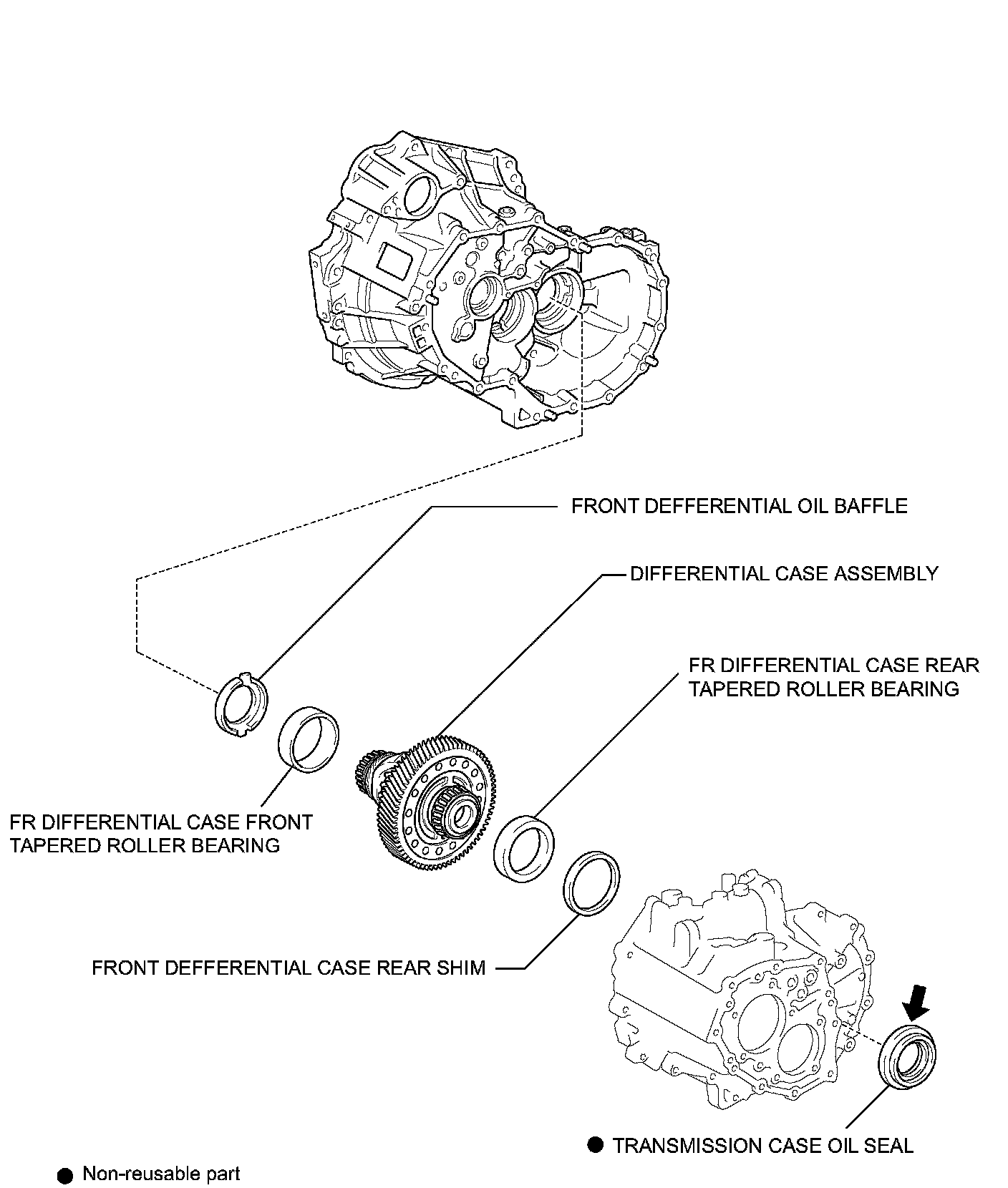 FRONT DEFFERENTIAL OIL BAFFLE

DIFFERENTIAL CASE ASSEMBLY

FR DIFFERENTIAL CASE REAR TAPERED ROLLER BEARING

FR DIFFERENTIAL CASE FRONT TAPERED ROLLER BEARING

FRONT DEFFERENTIAL CASE REAR SHIM

● TRANSMISSION CASE OIL SEAL

● Non-reusable part