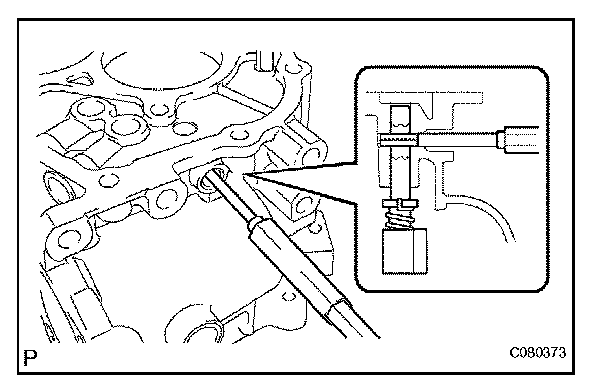 P

C080373