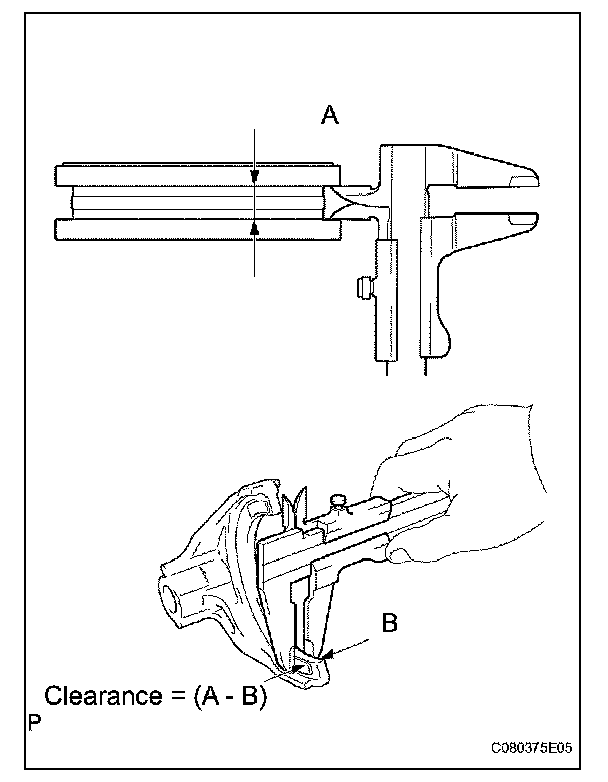 A

B

Clearance = (A - B)

P

C080375E05