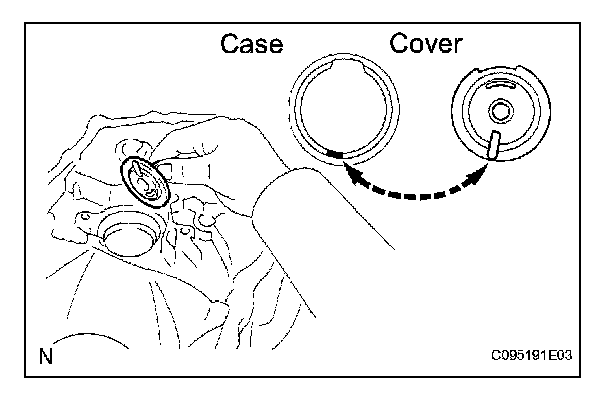 Case
Cover
N
C095191E03