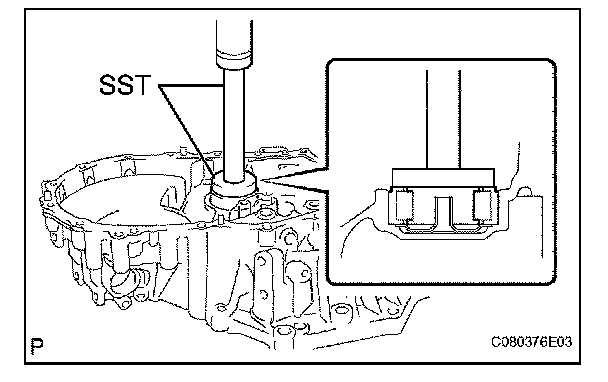 SST

P

C080376E03