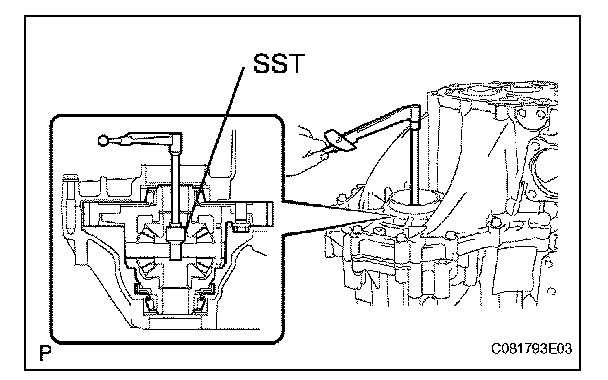 SST

P

C081793E03