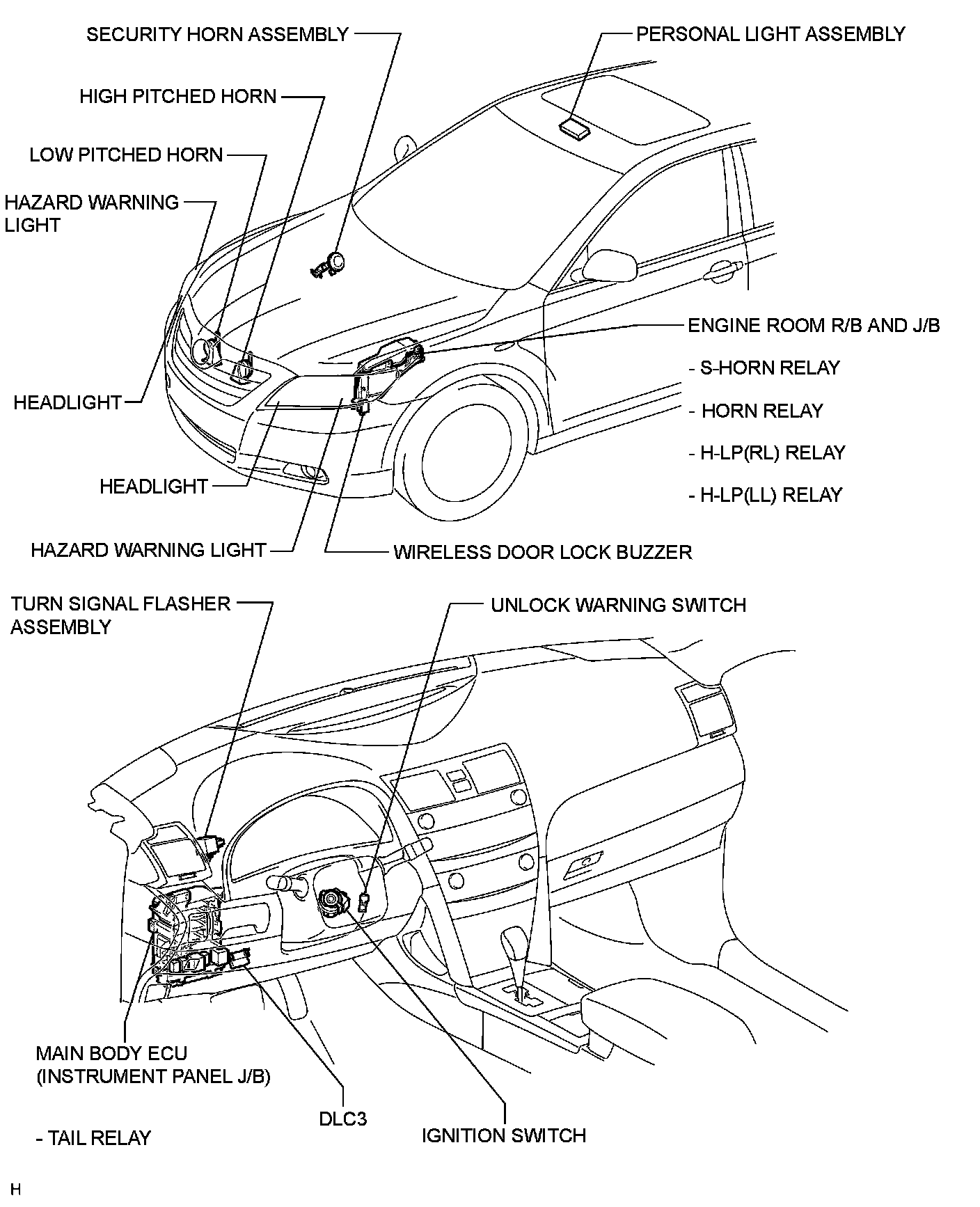 SECURITY HORN ASSEMBLY

PERSONAL LIGHT ASSEMBLY

HIGH PITCHED HORN

LOW PITCHED HORN

HAZARD WARNING LIGHT

ENGINE ROOM R/B AND J/B

- S-HORN RELAY

- HORN RELAY

- H-LP(RL) RELAY

- H-LP(LL) RELAY

HEADLIGHT

HEADLIGHT

HAZARD WARNING LIGHT

WIRELESS DOOR LOCK BUZZER

TURN SIGNAL FLASHER ASSEMBLY

UNLOCK WARNING SWITCH

MAIN BODY ECU (INSTRUMENT PANEL J/B)

- TAIL RELAY

DLC3

IGNITION SWITCH

H