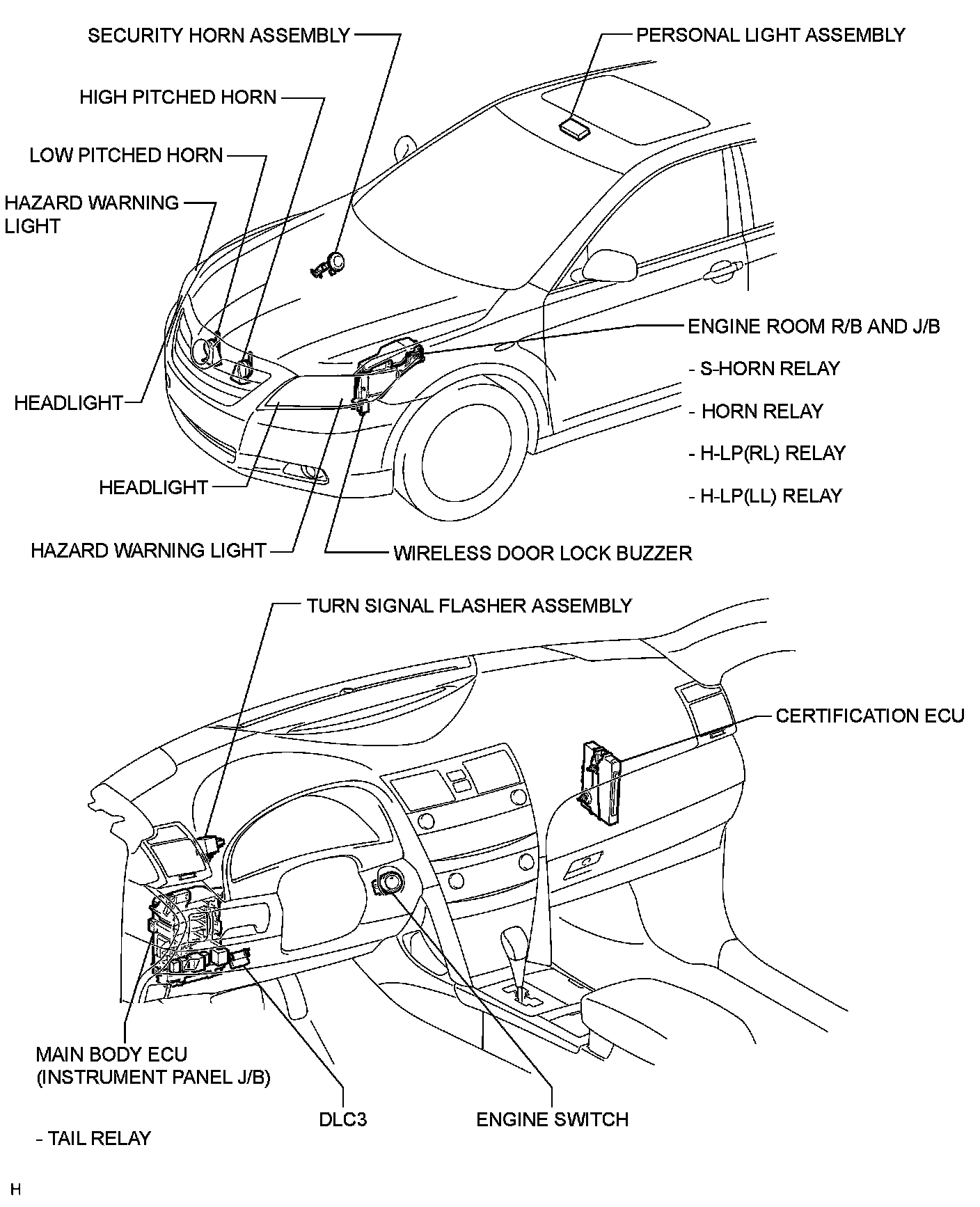 SECURITY HORN ASSEMBLY

PERSONAL LIGHT ASSEMBLY

HIGH PITCHED HORN

LOW PITCHED HORN

HAZARD WARNING LIGHT

ENGINE ROOM R/B AND J/B

- S-HORN RELAY

- HORN RELAY

- H-LP(RL) RELAY

- H-LP(LL) RELAY

HEADLIGHT

HEADLIGHT

HAZARD WARNING LIGHT

WIRELESS DOOR LOCK BUZZER

TURN SIGNAL FLASHER ASSEMBLY

CERTIFICATION ECU

MAIN BODY ECU (INSTRUMENT PANEL J/B)

- TAIL RELAY

DLC3

ENGINE SWITCH

H