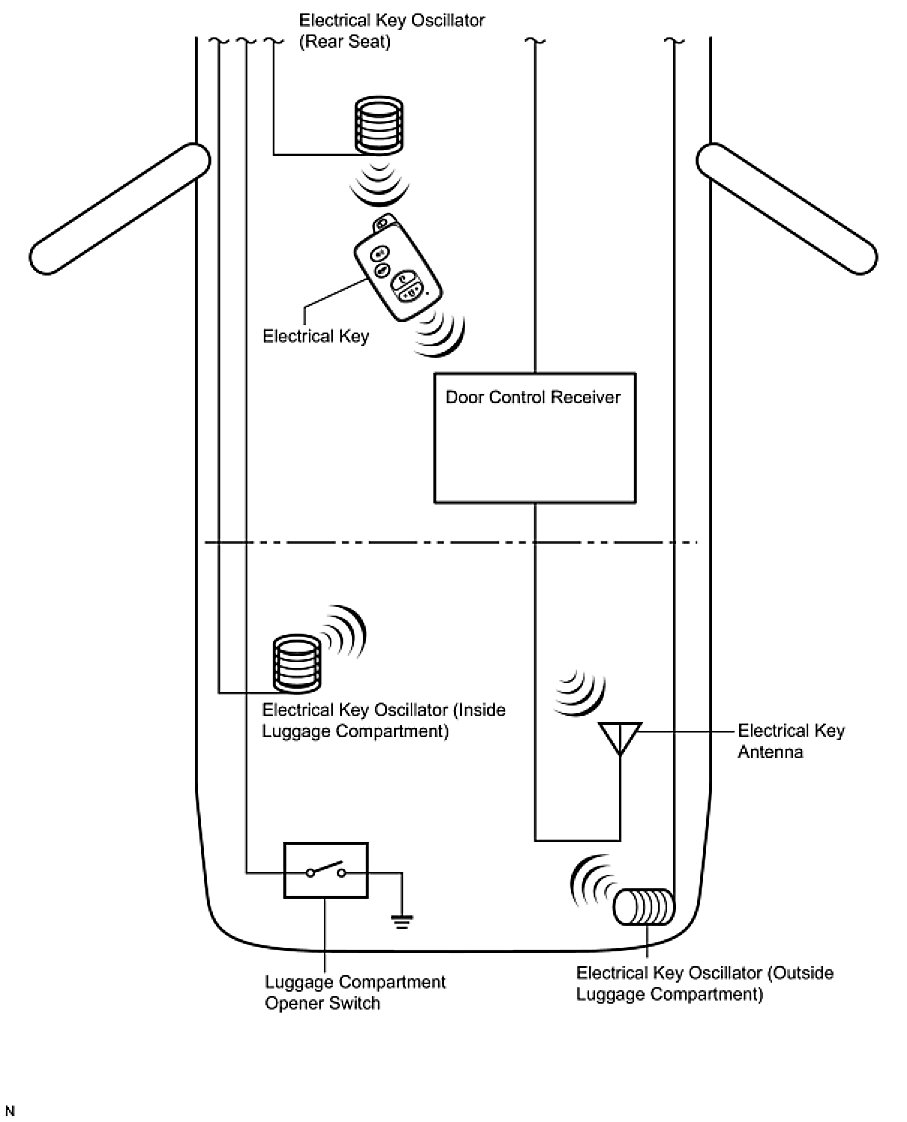 Electrical Key Oscillator (Rear Seat)

Electrical Key

Door Control Receiver

Electrical Key Oscillator (Inside Luggage Compartment)

Electrical Key Antenna

Luggage Compartment Opener Switch

Electrical Key Oscillator (Outside Luggage Compartment)

N