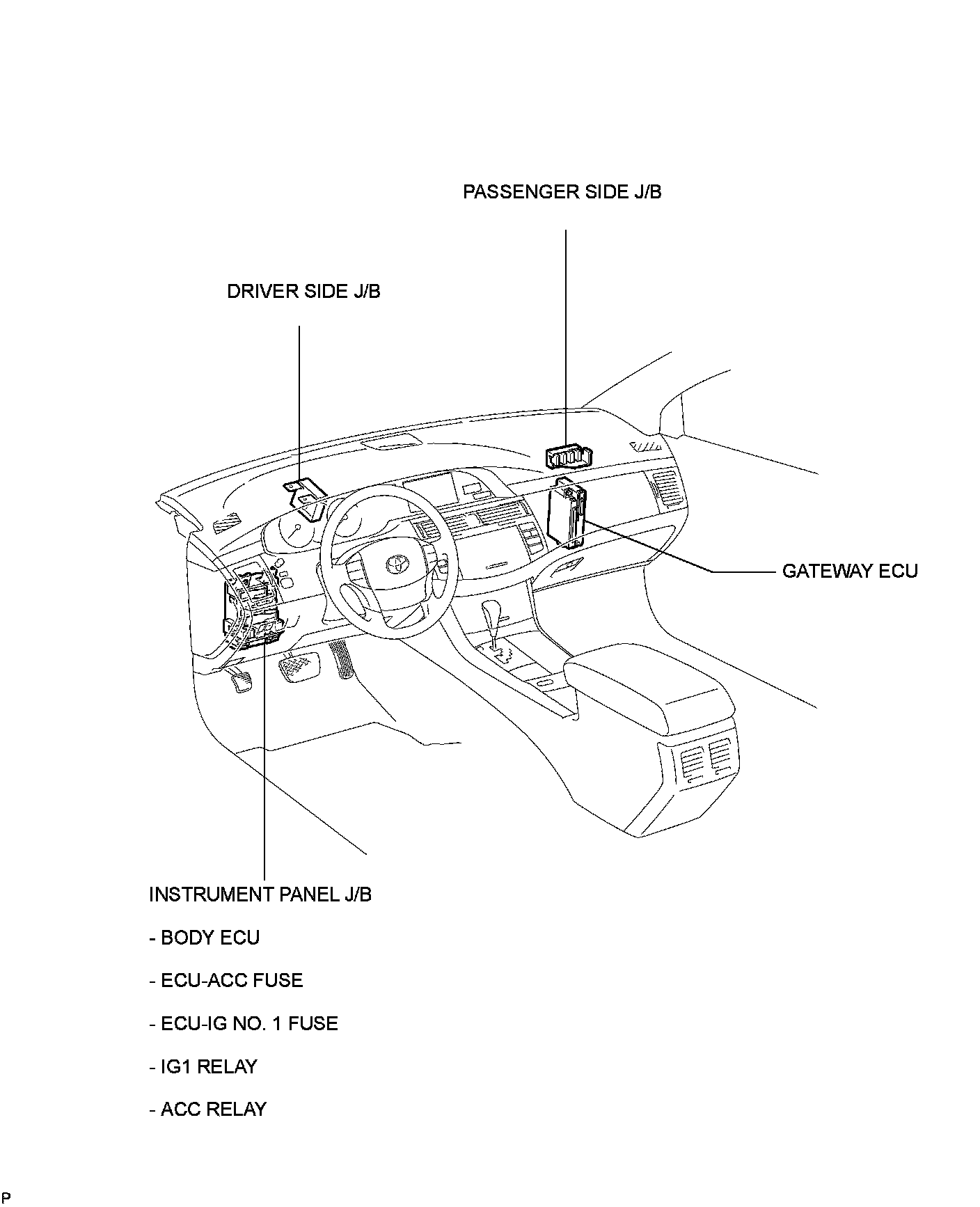 PASSENGER SIDE J/B

DRIVER SIDE J/B

GATEWAY ECU

INSTRUMENT PANEL J/B

- BODY ECU

- ECU-ACC FUSE

- ECU-IG NO. 1 FUSE

- IG1 RELAY

- ACC RELAY

P