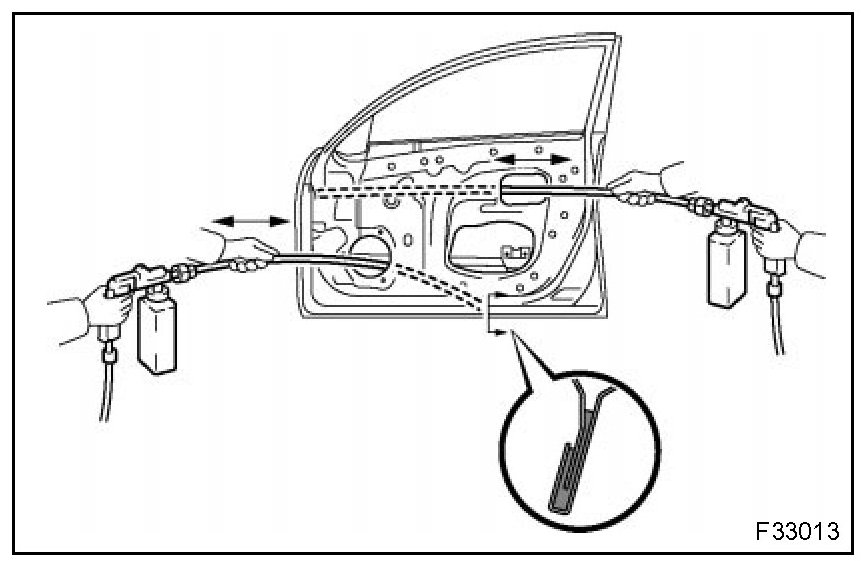 F33013