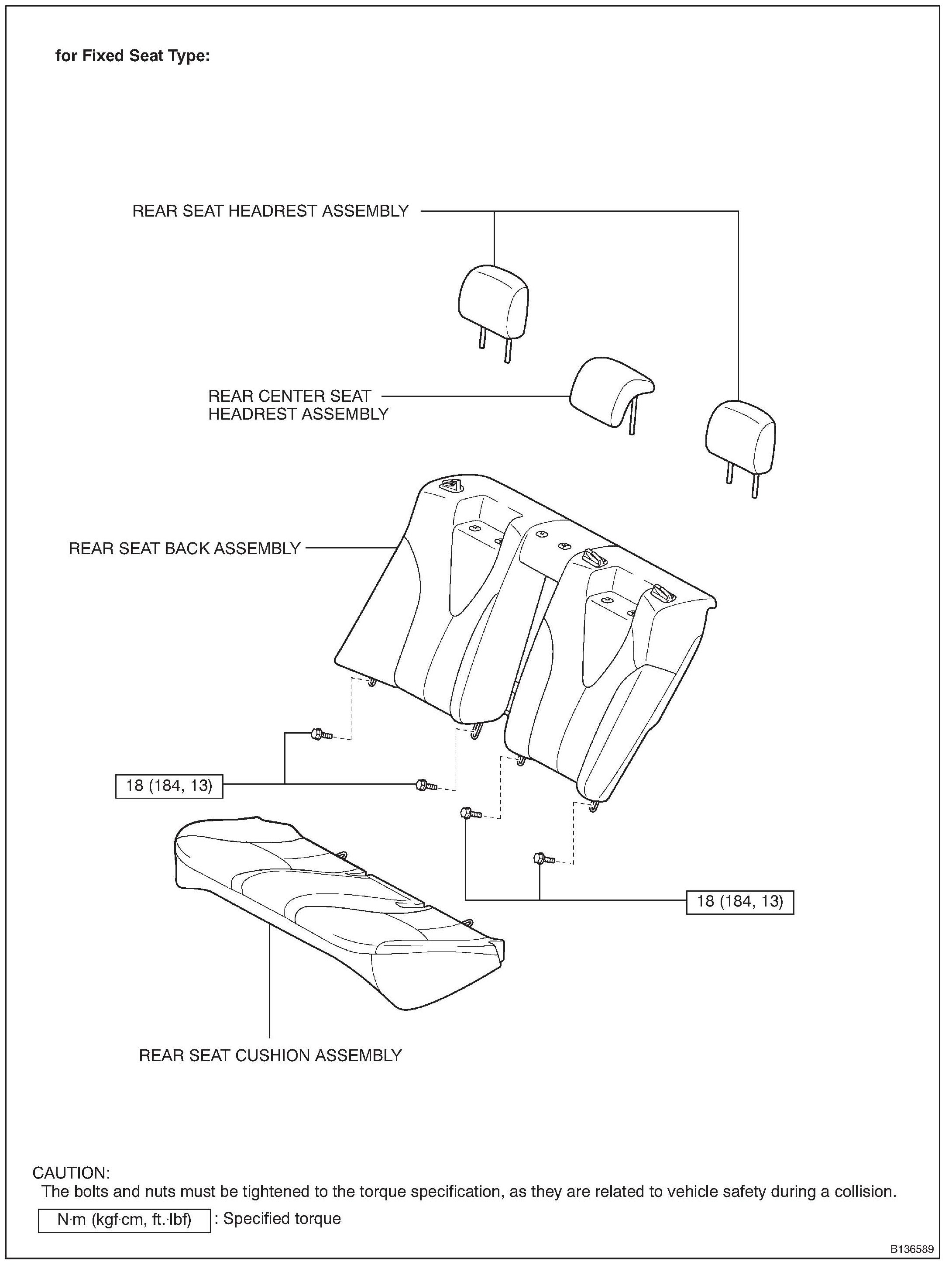 for Fixed Seat Type:

REAR SEAT HEADREST ASSEMBLY

REAR CENTER SEAT HEADREST ASSEMBLY

REAR SEAT BACK ASSEMBLY

18 (184, 13)

18 (184, 13)

REAR SEAT CUSHION ASSEMBLY

CAUTION:
The bolts and nuts must be tightened to the torque specification, as they are related to vehicle safety during a collision.

N·m (kgf·cm, ft.·lbf) : Specified torque

B136589