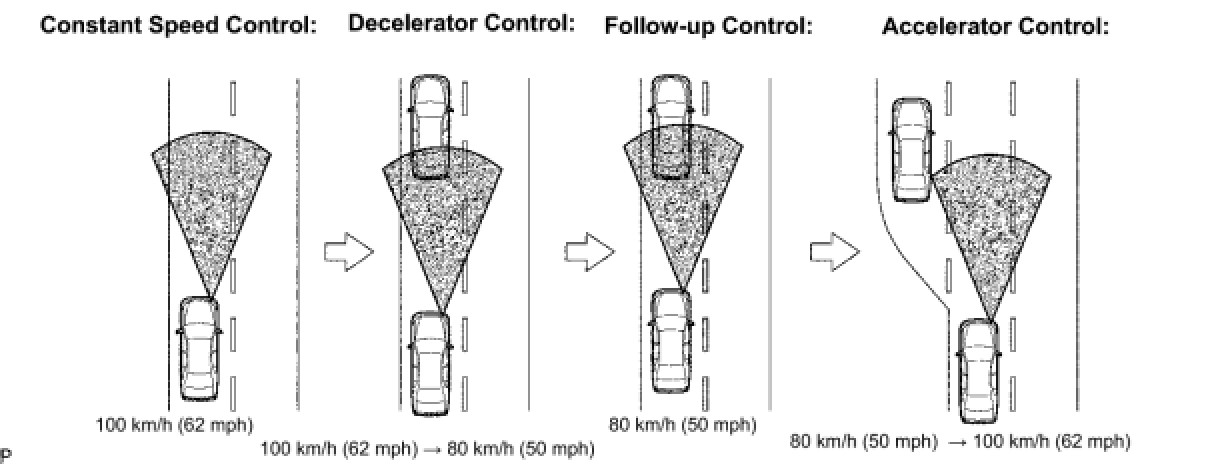 Constant Speed Control: Decelerator Control: Follow-up Control: Accelerator Control:

100 km/h (62 mph)

100 km/h (62 mph) → 80 km/h (50 mph)

80 km/h (50 mph)

80 km/h (50 mph) → 100 km/h (62 mph)

P