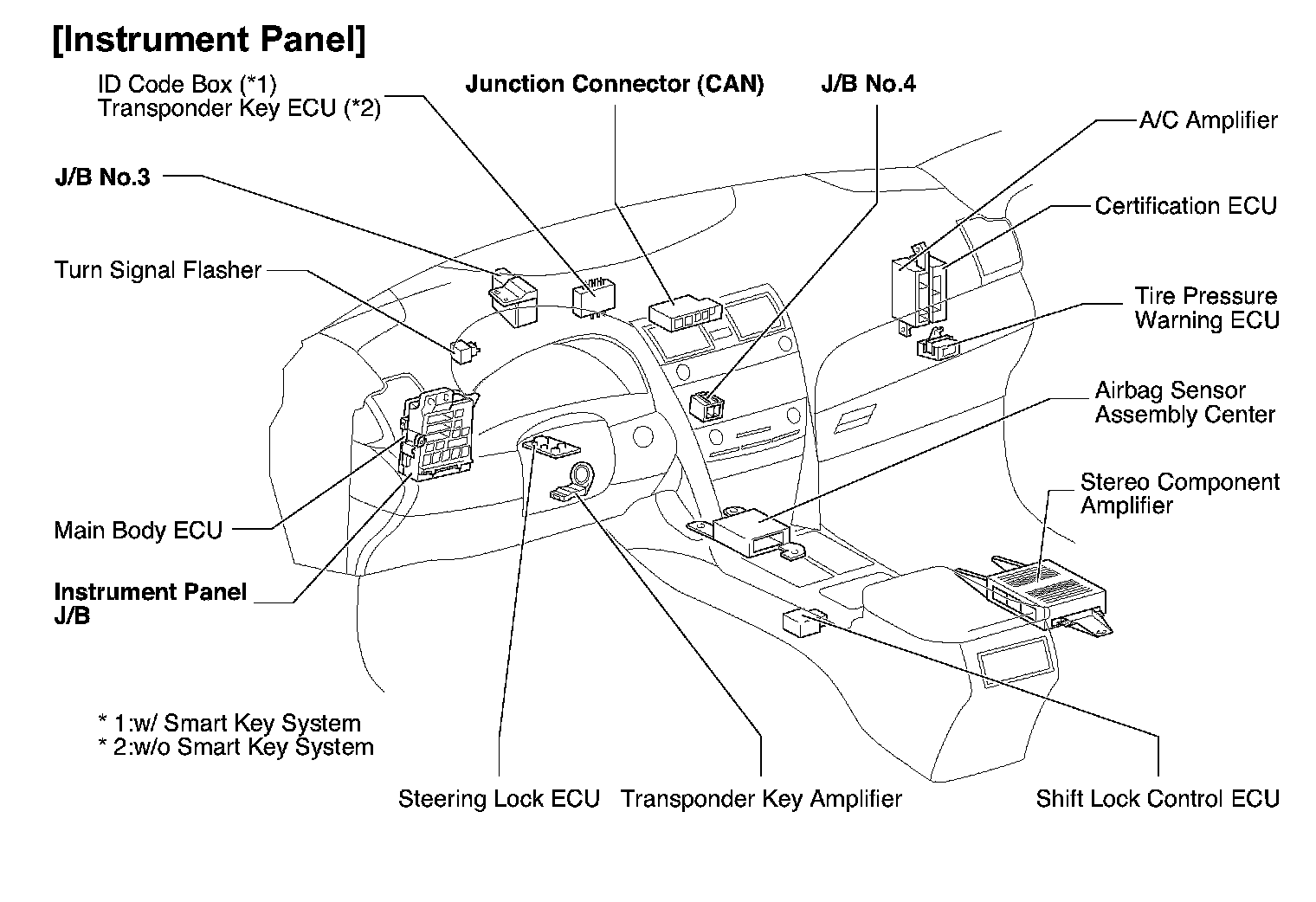 [Instrument Panel]

ID Code Box (*1)
Transponder Key ECU (*2)

Junction Connector (CAN)

J/B No.4

A/C Amplifier

J/B No.3

Certification ECU

Turn Signal Flasher

Tire Pressure
Warning ECU

Airbag Sensor
Assembly Center

Stereo Component
Amplifier

Main Body ECU

Instrument Panel
J/B

* 1:w/ Smart Key System
* 2:w/o Smart Key System

Steering Lock ECU

Transponder Key Amplifier

Shift Lock Control ECU