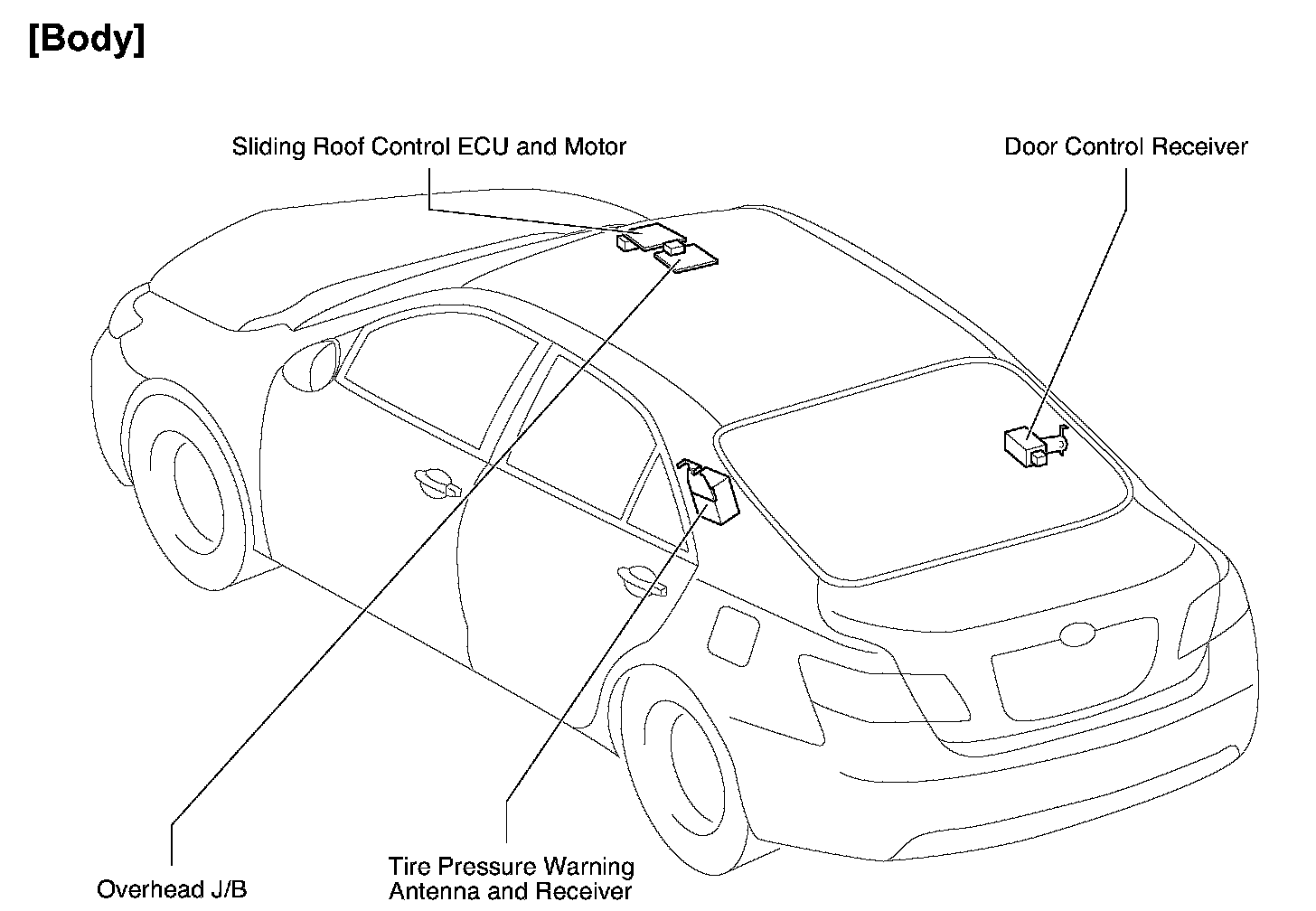 [Body]

Sliding Roof Control ECU and Motor

Door Control Receiver

Overhead J/B

Tire Pressure Warning Antenna and Receiver