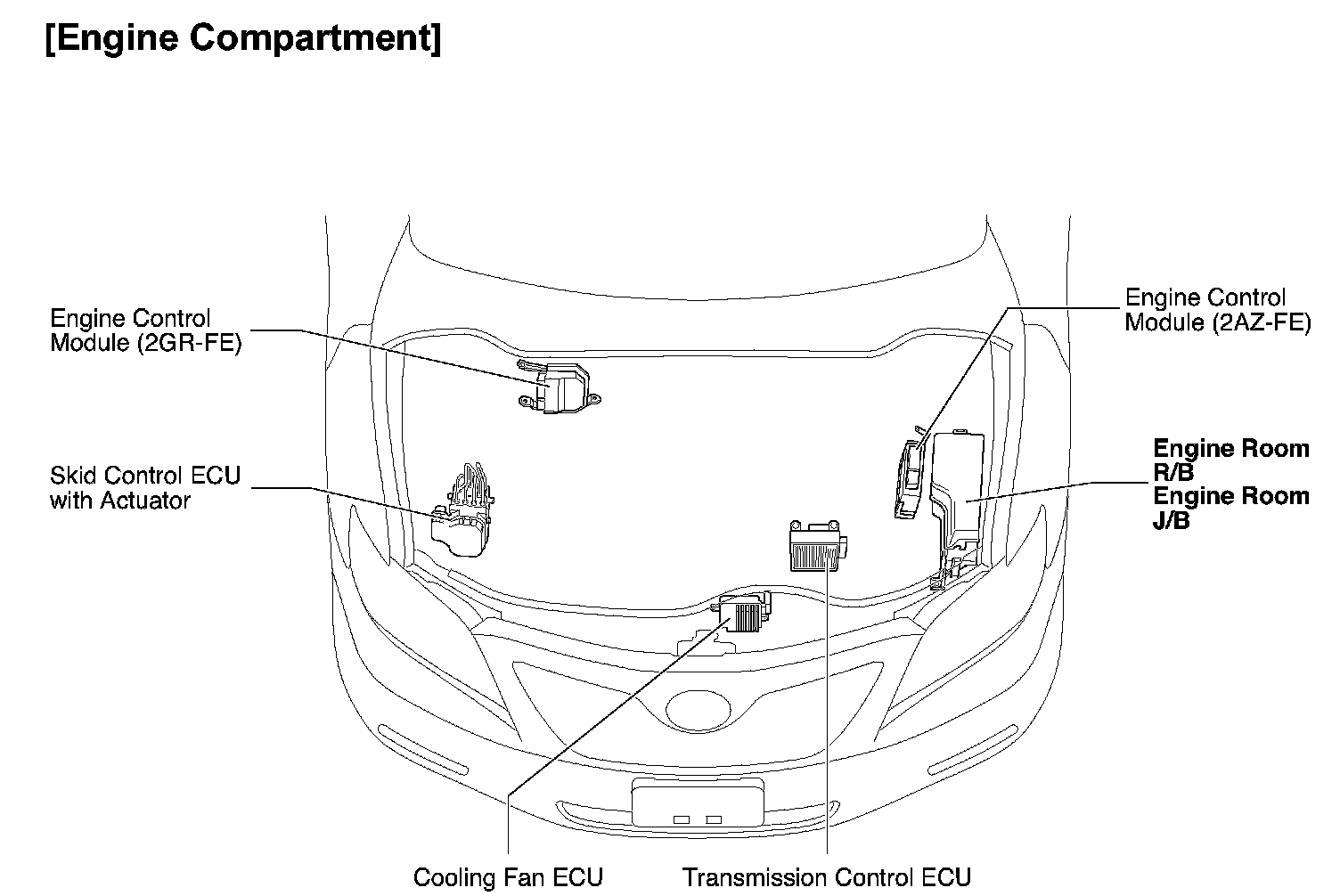 [Engine Compartment]

Engine Control Module (2GR-FE)

Engine Control Module (2AZ-FE)

Skid Control ECU with Actuator

Engine Room R/B
Engine Room J/B

Cooling Fan ECU

Transmission Control ECU