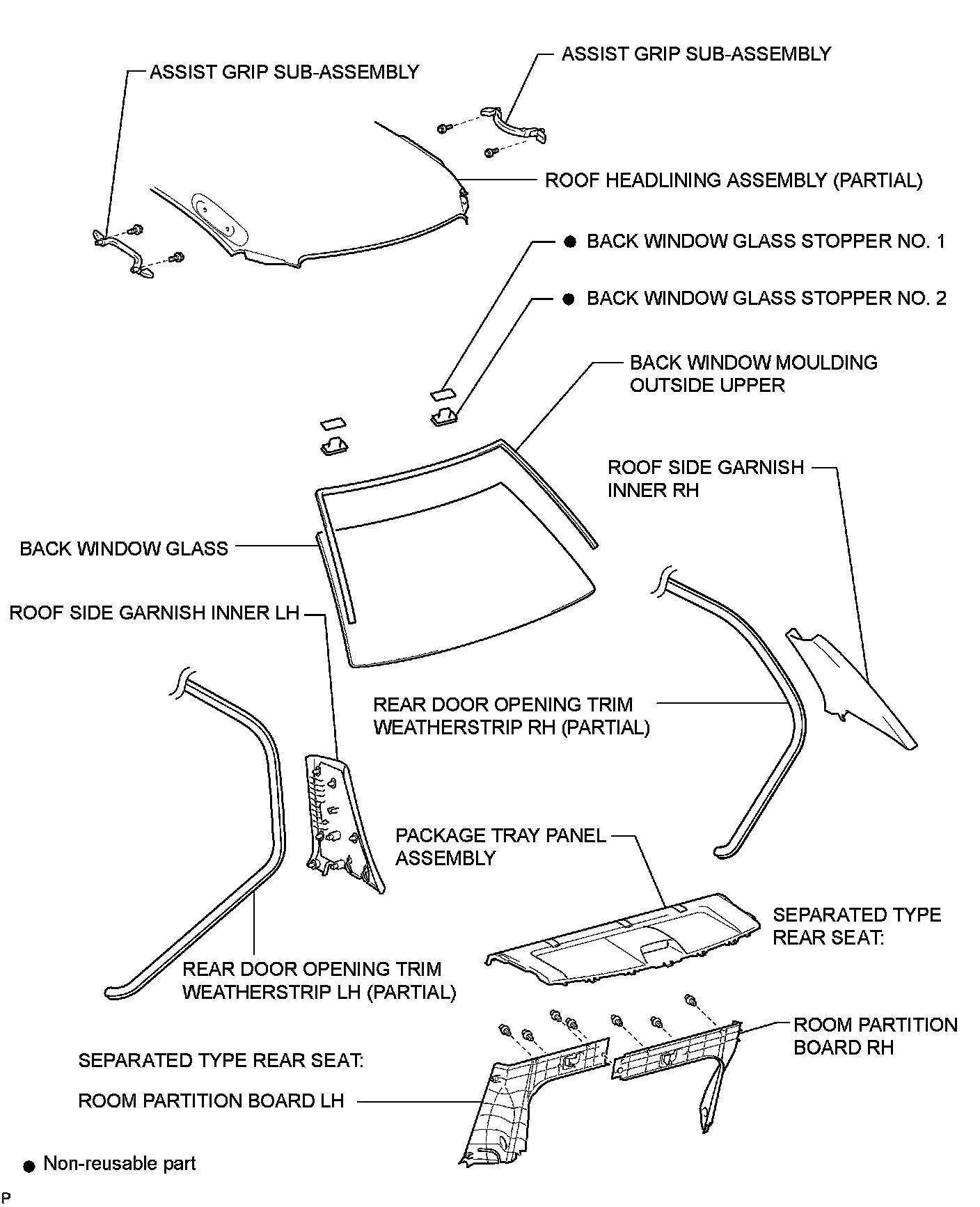 ASSIST GRIP SUB-ASSEMBLY

ASSIST GRIP SUB-ASSEMBLY

ROOF HEADLINING ASSEMBLY (PARTIAL)

● BACK WINDOW GLASS STOPPER NO. 1

● BACK WINDOW GLASS STOPPER NO. 2

BACK WINDOW MOULDING OUTSIDE UPPER

ROOF SIDE GARNISH INNER RH

BACK WINDOW GLASS

ROOF SIDE GARNISH INNER LH

REAR DOOR OPENING TRIM WEATHERSTRIP RH (PARTIAL)

PACKAGE TRAY PANEL ASSEMBLY

SEPARATED TYPE REAR SEAT:

REAR DOOR OPENING TRIM WEATHERSTRIP LH (PARTIAL)

ROOM PARTITION BOARD RH

SEPARATED TYPE REAR SEAT:

ROOM PARTITION BOARD LH

● Non-reusable part

P