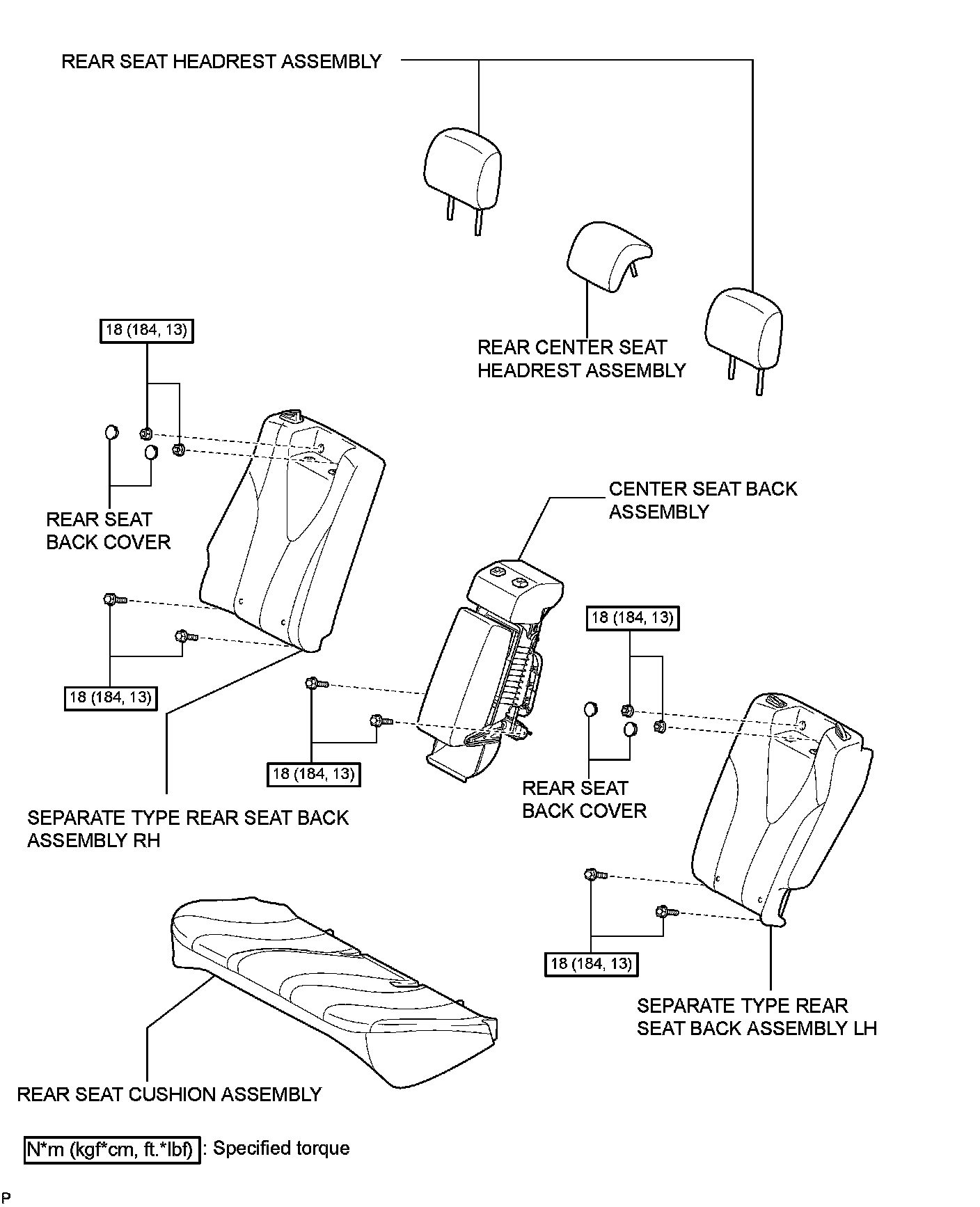 REAR SEAT HEADREST ASSEMBLY

REAR CENTER SEAT HEADREST ASSEMBLY

18 (184, 13)

REAR SEAT BACK COVER

CENTER SEAT BACK ASSEMBLY

18 (184, 13)

18 (184, 13)

18 (184, 13)

REAR SEAT BACK COVER

SEPARATE TYPE REAR SEAT BACK ASSEMBLY RH

18 (184, 13)

SEPARATE TYPE REAR SEAT BACK ASSEMBLY LH

REAR SEAT CUSHION ASSEMBLY

N*m (kgf*cm, ft.*lbf) : Specified torque

P