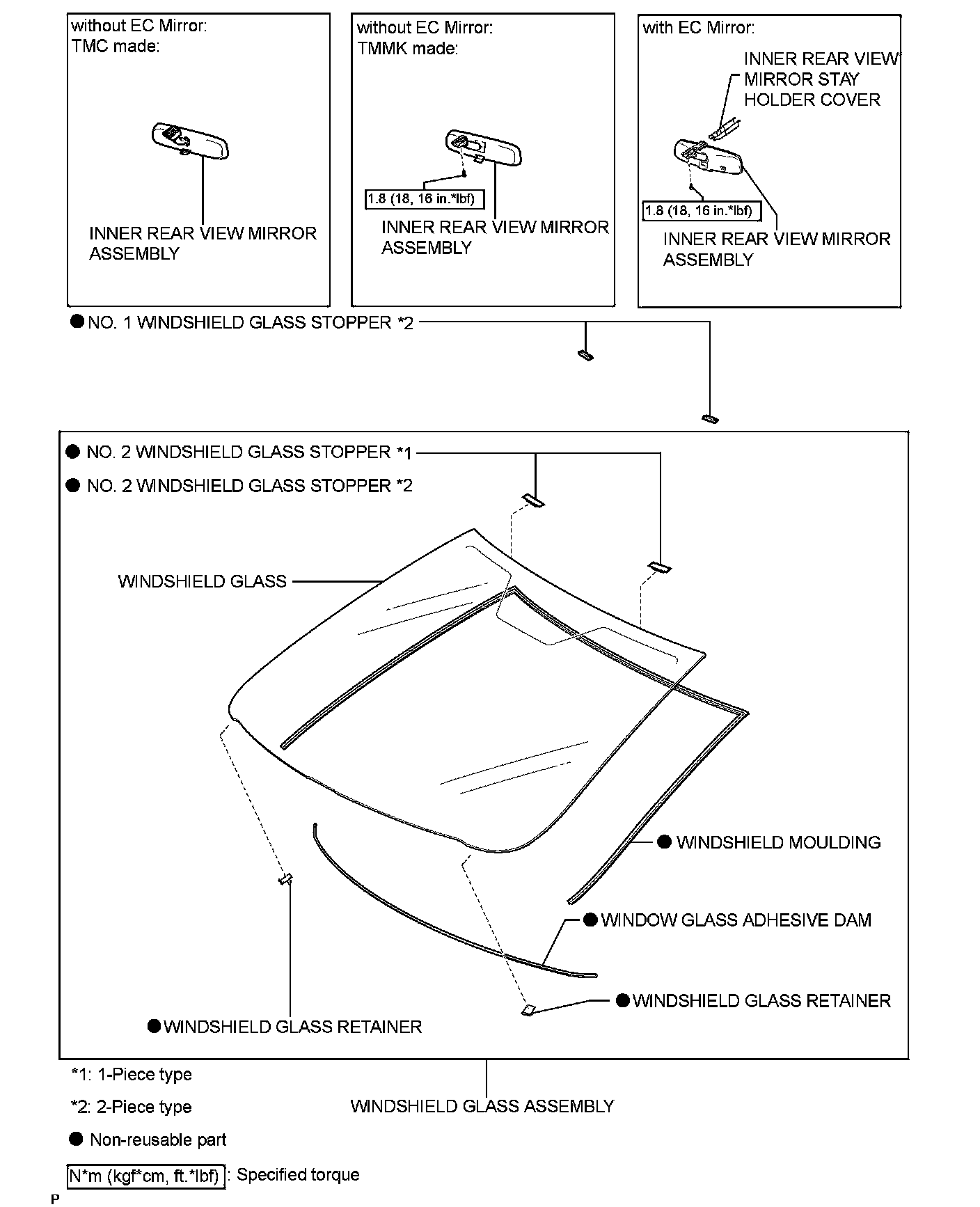 without EC Mirror:
TMC made:

INNER REAR VIEW MIRROR ASSEMBLY

without EC Mirror:
TMMK made:

1.8 (18, 16 in.*lbf)

INNER REAR VIEW MIRROR ASSEMBLY

with EC Mirror:

INNER REAR VIEW MIRROR STAY HOLDER COVER

1.8 (18, 16 in.*lbf)

INNER REAR VIEW MIRROR ASSEMBLY

● NO. 1 WINDSHIELD GLASS STOPPER *2

● NO. 2 WINDSHIELD GLASS STOPPER *1

● NO. 2 WINDSHIELD GLASS STOPPER *2

WINDSHIELD GLASS

● WINDSHIELD MOULDING

● WINDOW GLASS ADHESIVE DAM

● WINDSHIELD GLASS RETAINER

● WINDSHIELD GLASS RETAINER

*1: 1-Piece type

*2: 2-Piece type

WINDSHIELD GLASS ASSEMBLY

● Non-reusable part

N*m (kgf*cm, ft.*lbf) : Specified torque

P