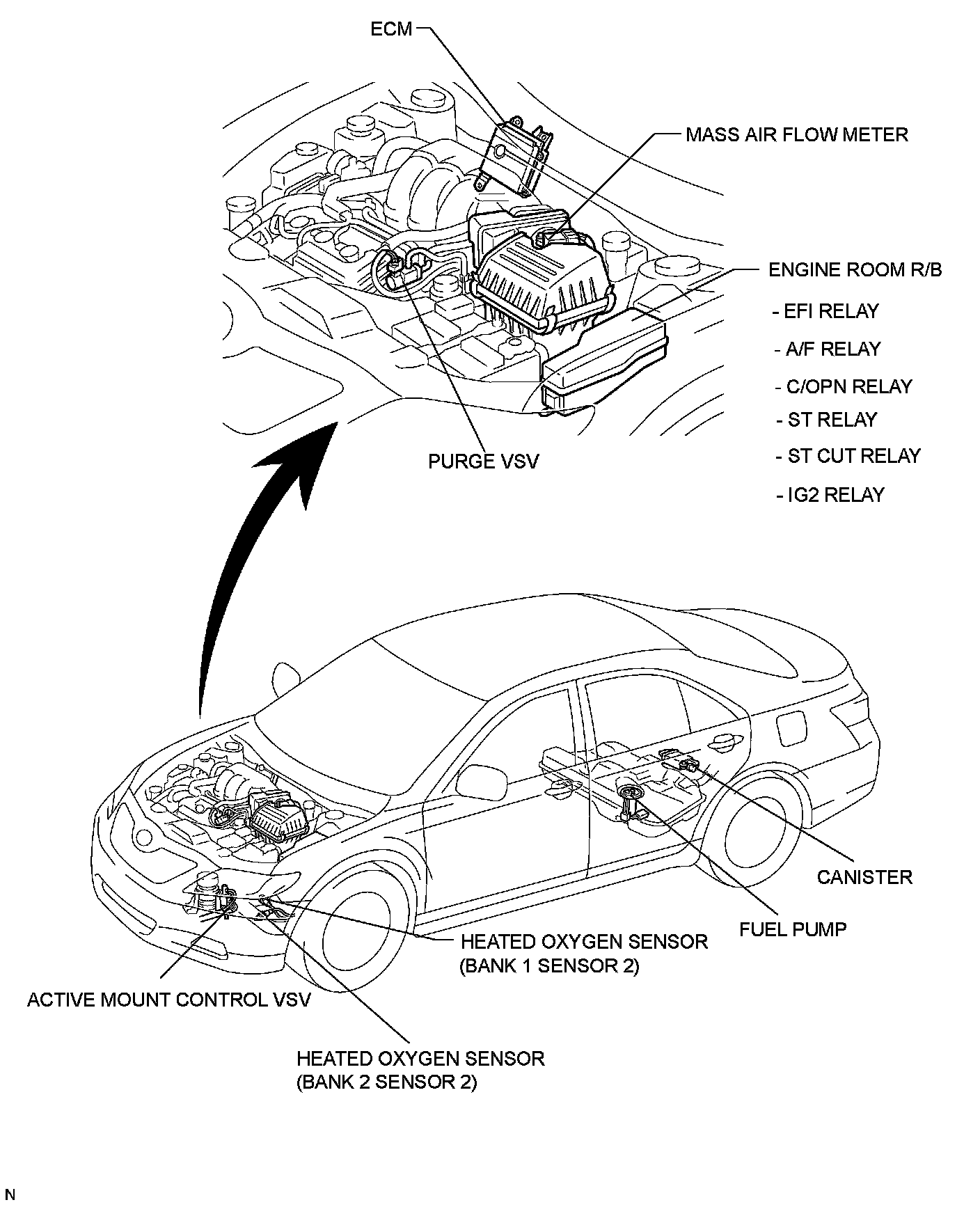 ECM

MASS AIR FLOW METER

ENGINE ROOM R/B

- EFI RELAY

- A/F RELAY

- C/OPN RELAY

- ST RELAY

- ST CUT RELAY

- IG2 RELAY

PURGE VSV

CANISTER

FUEL PUMP

HEATED OXYGEN SENSOR (BANK 1 SENSOR 2)

ACTIVE MOUNT CONTROL VSV

HEATED OXYGEN SENSOR (BANK 2 SENSOR 2)

N