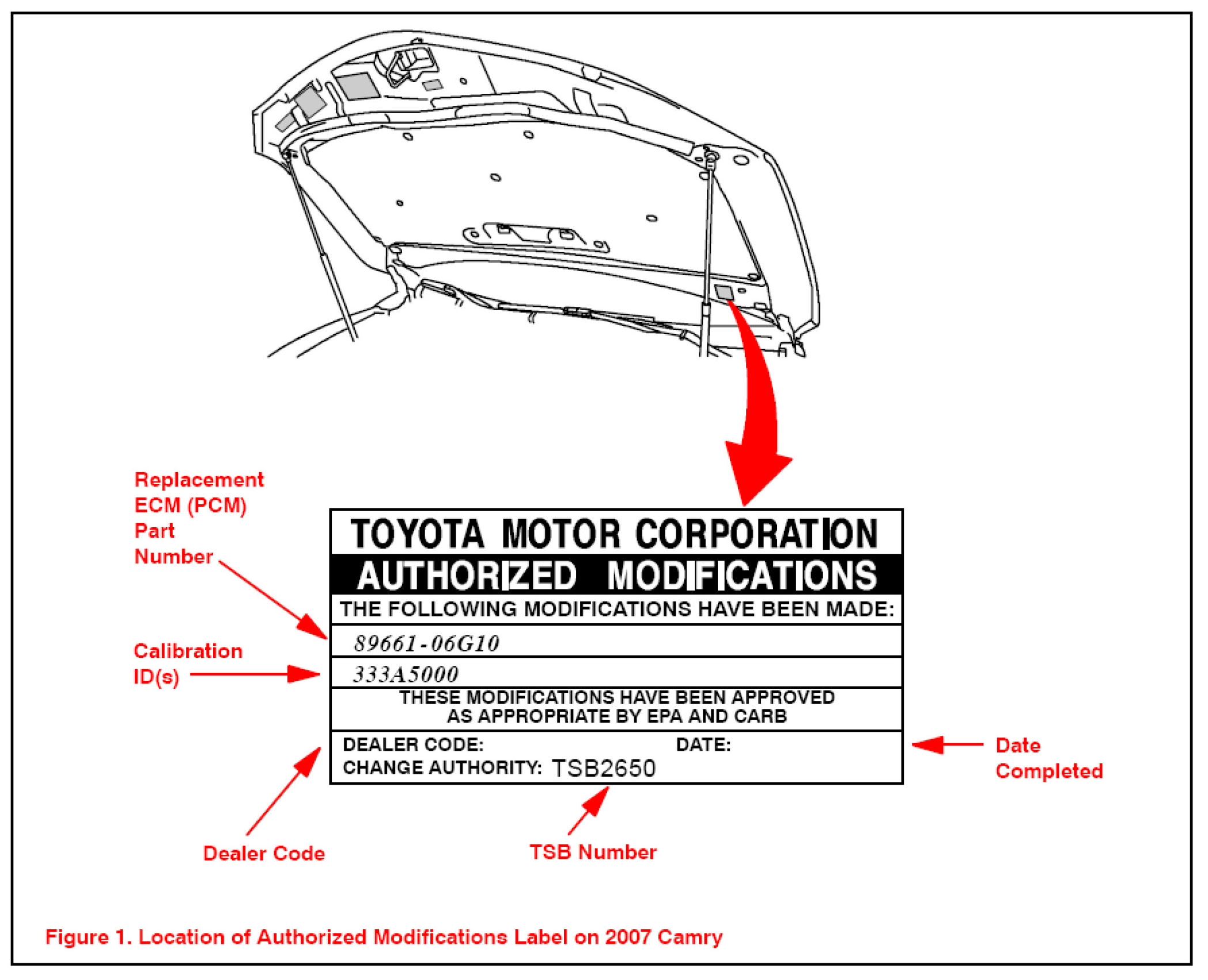 Replacement ECM (PCM) Part Number

Calibration ID(s)

TOYOTA MOTOR CORPORATION

AUTHORIZED MODIFICATIONS

THE FOLLOWING MODIFICATIONS HAVE BEEN MADE:

89661-06G10

333A5000

THESE MODIFICATIONS HAVE BEEN APPROVED AS APPROPRIATE BY EPA AND CARB

DEALER CODE: DATE:

CHANGE AUTHORITY: TSB2650

Date Completed

Dealer Code

TSB Number

Figure 1. Location of Authorized Modifications Label on 2007 Camry