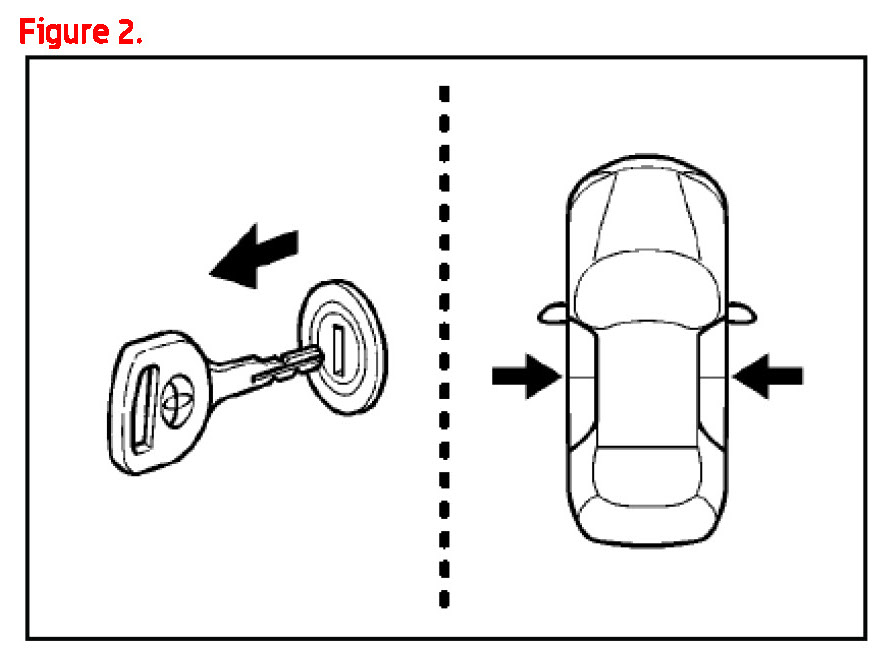 Figure 2.