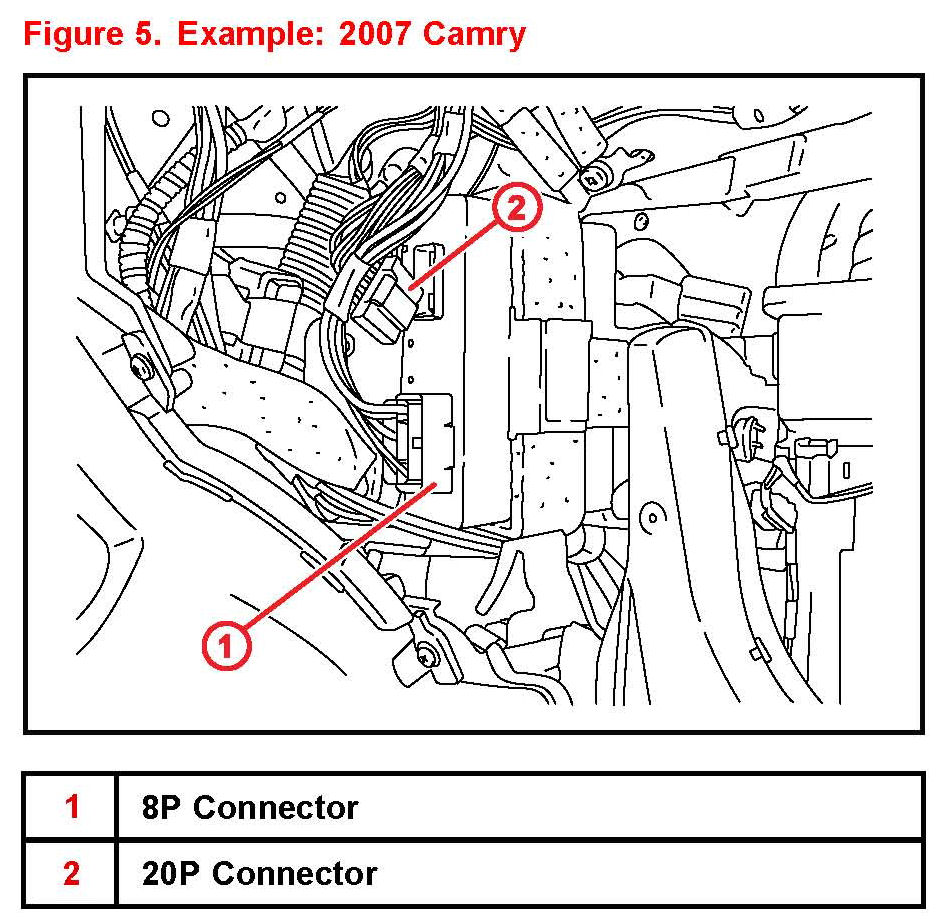 Figure 5. Example: 2007 Camry

2

1

| 1 | 8P Connector |
|---|---|
| 2 | 20P Connector |