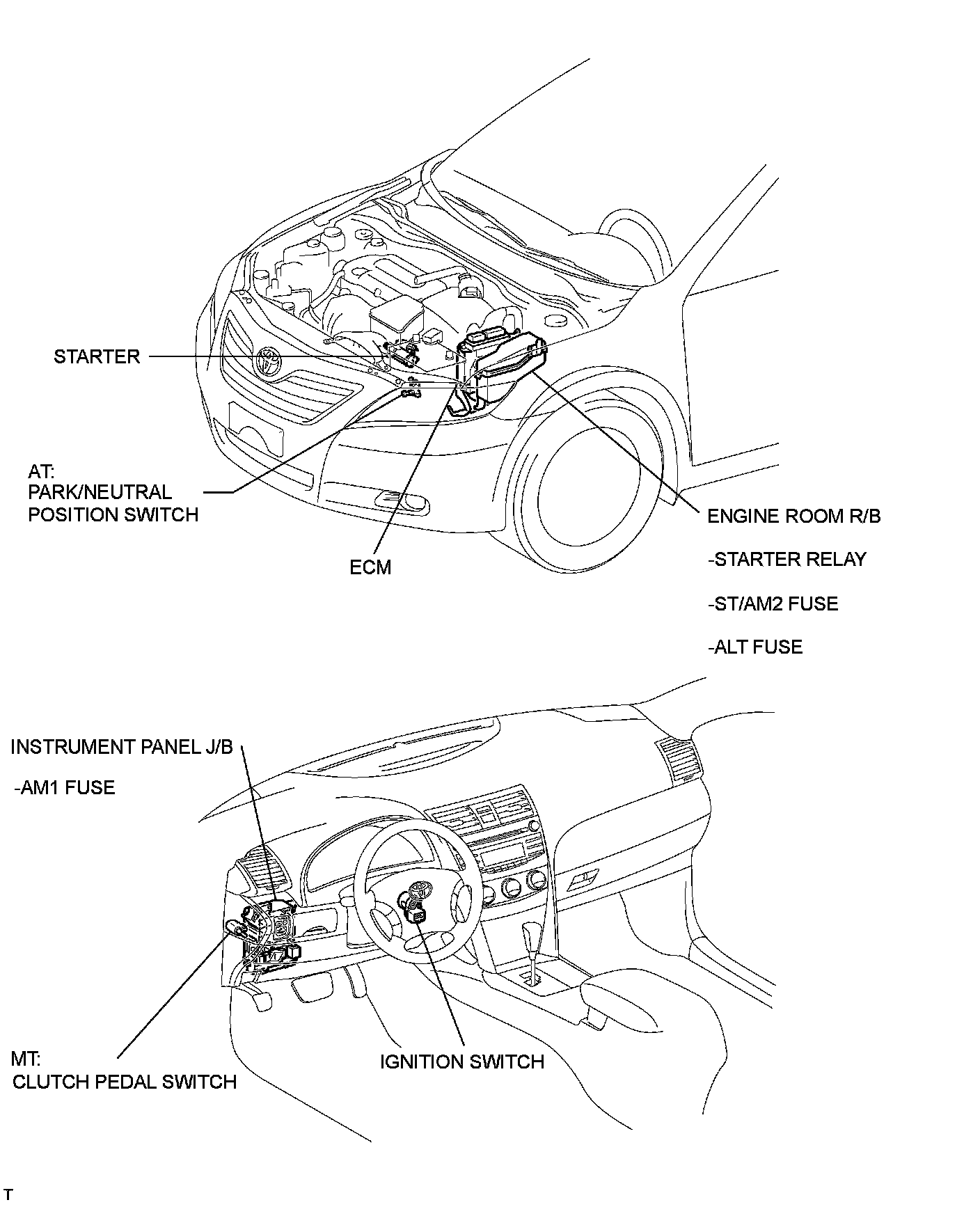 STARTER

AT:
PARK/NEUTRAL
POSITION SWITCH

ECM

ENGINE ROOM R/B

-STARTER RELAY

-ST/AM2 FUSE

-ALT FUSE

INSTRUMENT PANEL J/B

-AM1 FUSE

MT:
CLUTCH PEDAL SWITCH

IGNITION SWITCH

T