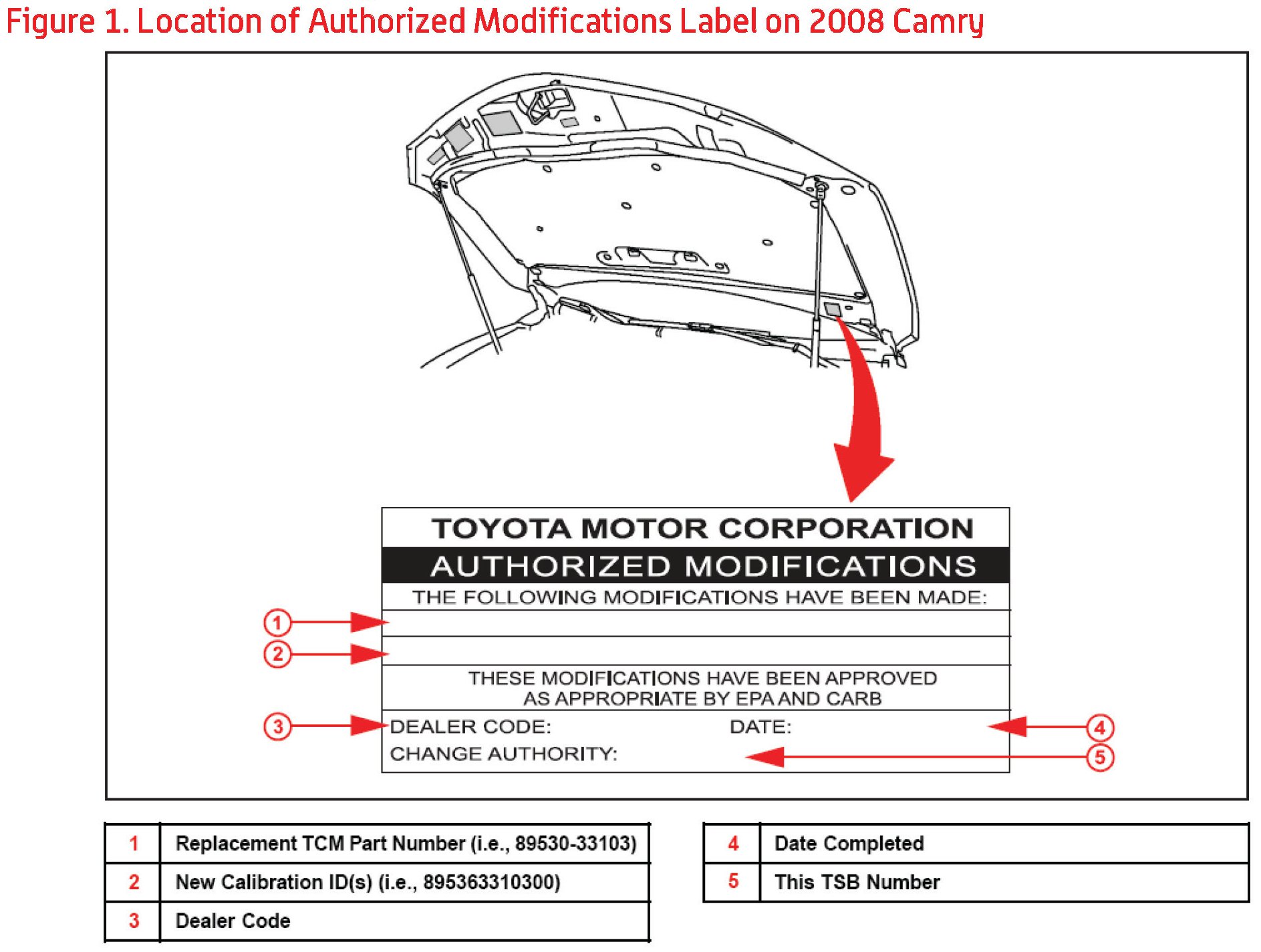 Figure 1. Location of Authorized Modifications Label on 2008 Camry

TOYOTA MOTOR CORPORATION
AUTHORIZED MODIFICATIONS
THE FOLLOWING MODIFICATIONS HAVE BEEN MADE:

1

2

THESE MODIFICATIONS HAVE BEEN APPROVED AS APPROPRIATE BY EPA AND CARB

3 DEALER CODE: DATE: 4
CHANGE AUTHORITY: 5

| 1 | Replacement TCM Part Number (i.e., 89530-33103) |
|---|---|
| 2 | New Calibration ID(s) (i.e., 895363310300) |
| 3 | Dealer Code |

| 4 | Date Completed |
|---|---|
| 5 | This TSB Number |