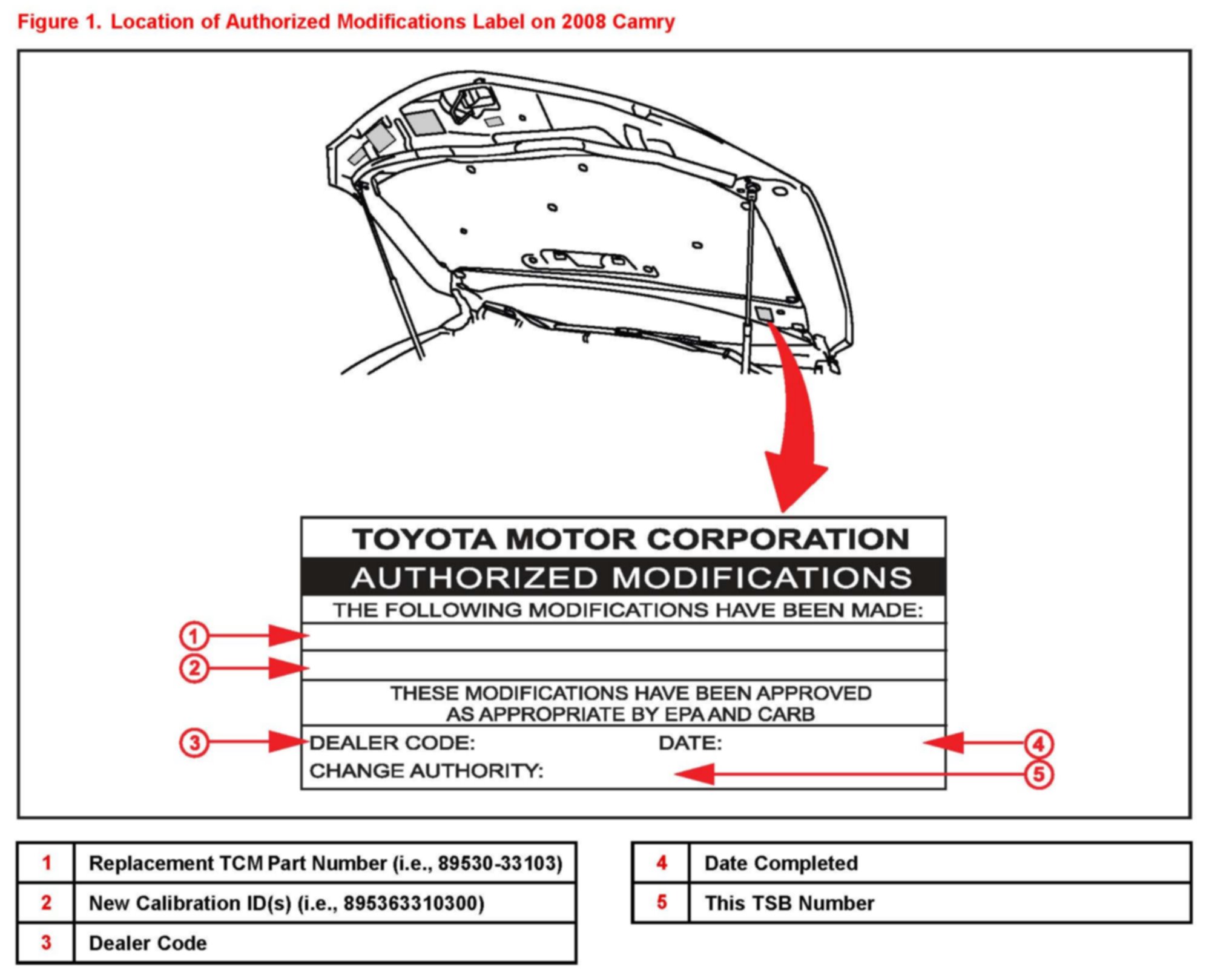 Figure 1. Location of Authorized Modifications Label on 2008 Camry

TOYOTA MOTOR CORPORATION
AUTHORIZED MODIFICATIONS
THE FOLLOWING MODIFICATIONS HAVE BEEN MADE:

1
2

THESE MODIFICATIONS HAVE BEEN APPROVED AS APPROPRIATE BY EPA AND CARB

3
DEALER CODE:
DATE:
4
CHANGE AUTHORITY:
5

| 1 | Replacement TCM Part Number (i.e., 89530-33103) |
|---|---|
| 2 | New Calibration ID(s) (i.e., 895363310300) |
| 3 | Dealer Code |

| 4 | Date Completed |
|---|---|
| 5 | This TSB Number |