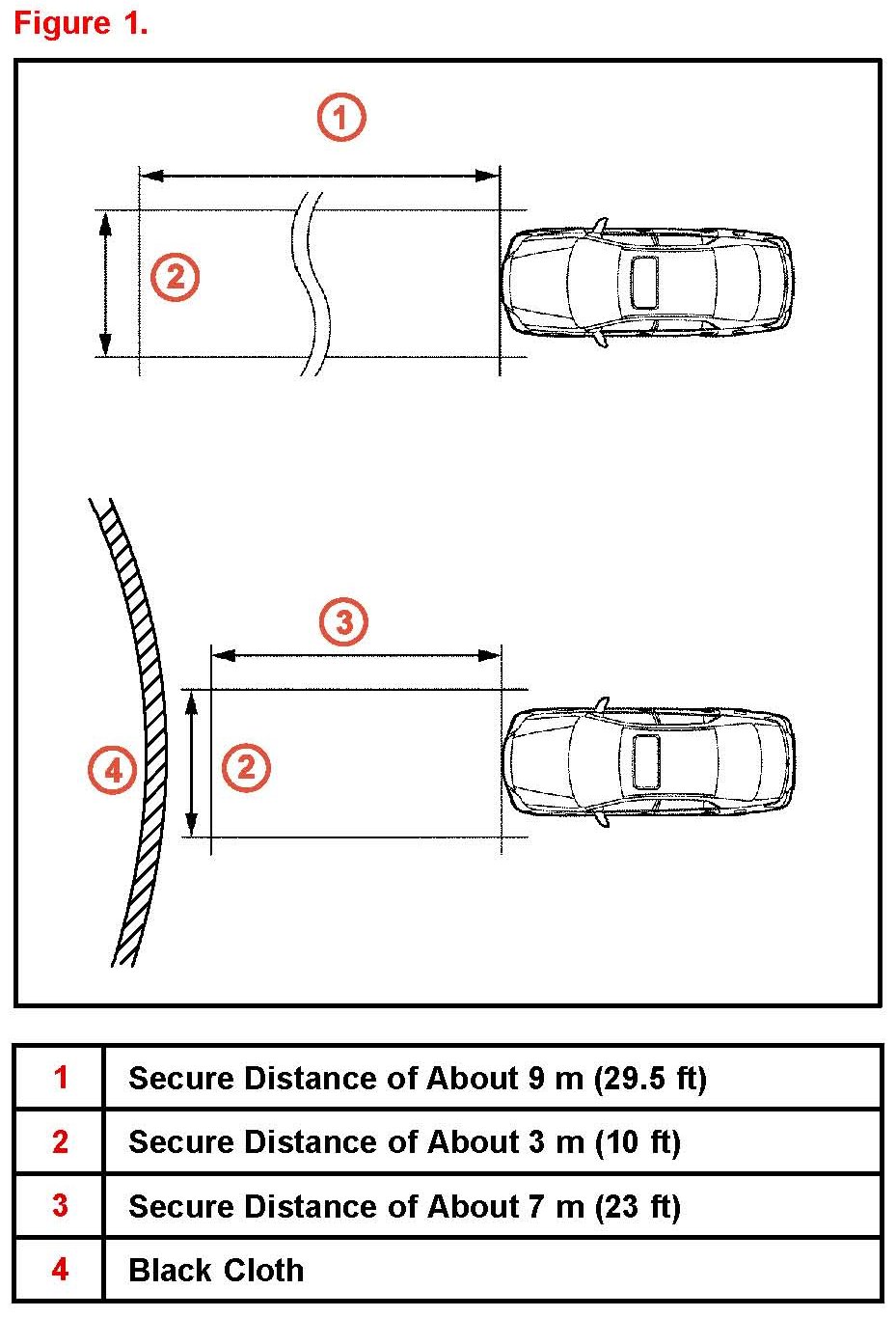 Figure 1.

1

2

3

4

2

| 1 | Secure Distance of About 9 m (29.5 ft) |
|---|---|
| 2 | Secure Distance of About 3 m (10 ft) |
| 3 | Secure Distance of About 7 m (23 ft) |
| 4 | Black Cloth |