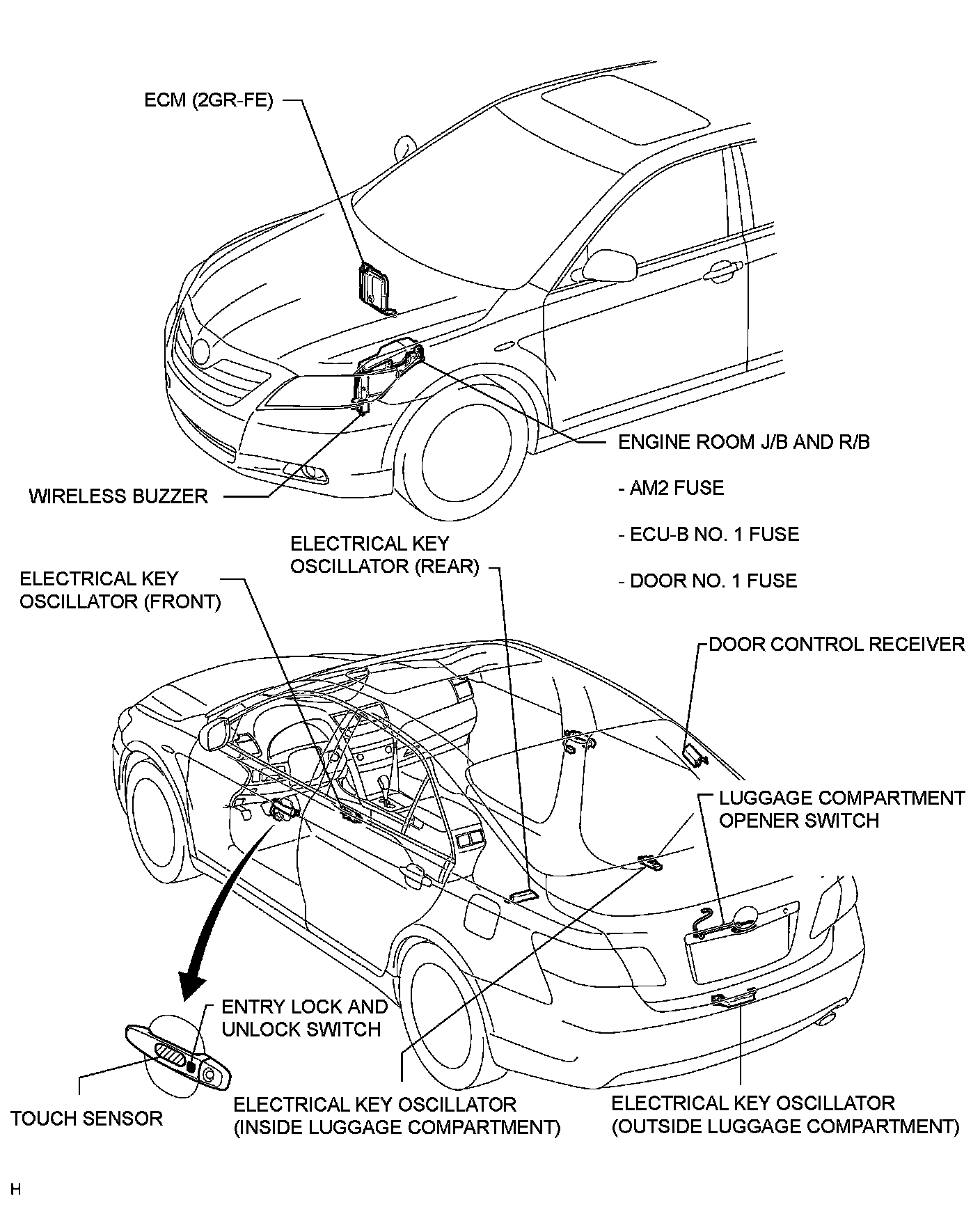 ECM (2GR-FE)

ENGINE ROOM J/B AND R/B

- AM2 FUSE

- ECU-B NO. 1 FUSE

- DOOR NO. 1 FUSE

WIRELESS BUZZER

ELECTRICAL KEY OSCILLATOR (REAR)

ELECTRICAL KEY OSCILLATOR (FRONT)

DOOR CONTROL RECEIVER

LUGGAGE COMPARTMENT OPENER SWITCH

ENTRY LOCK AND UNLOCK SWITCH

TOUCH SENSOR

ELECTRICAL KEY OSCILLATOR (INSIDE LUGGAGE COMPARTMENT)

ELECTRICAL KEY OSCILLATOR (OUTSIDE LUGGAGE COMPARTMENT)

H