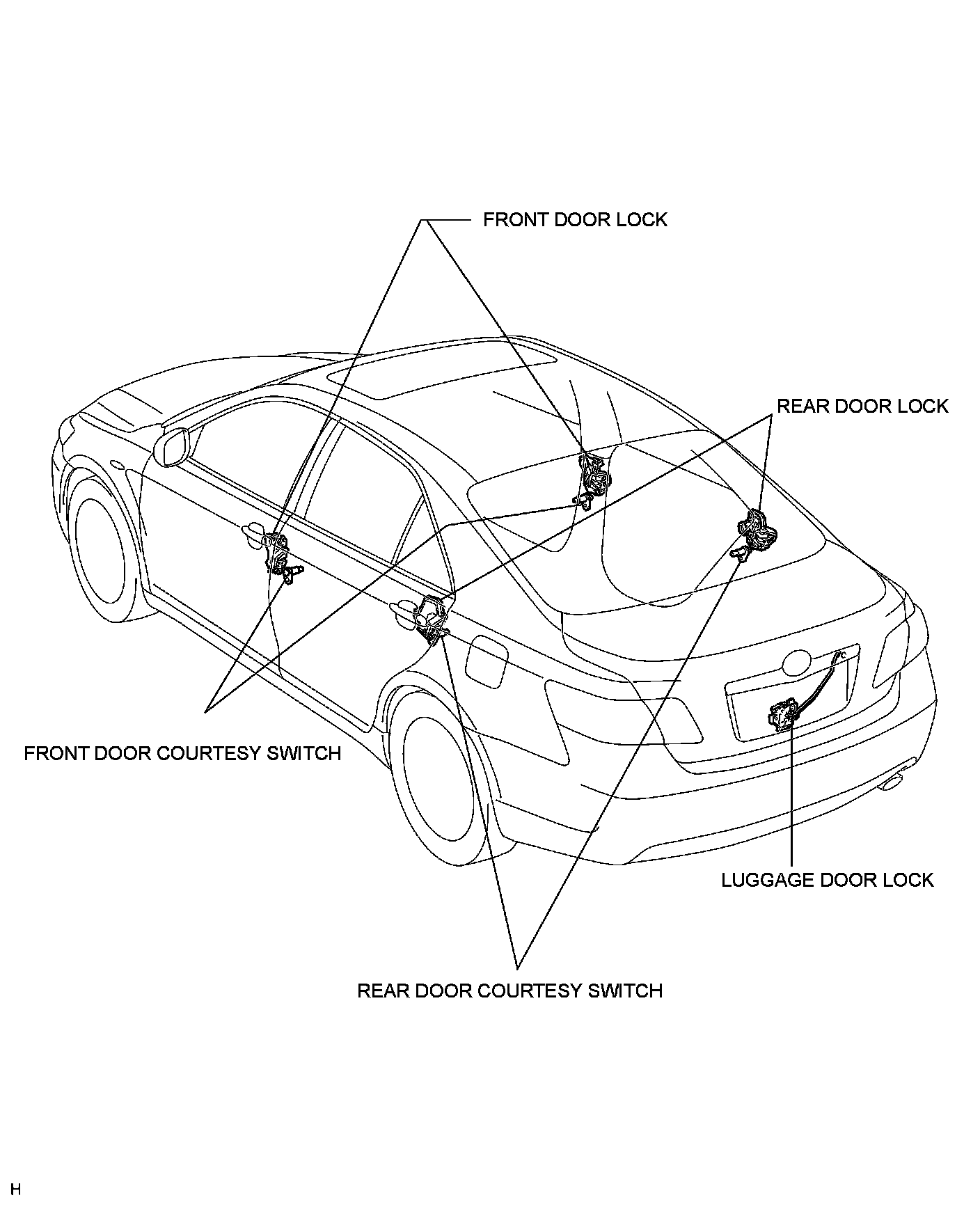 FRONT DOOR LOCK

REAR DOOR LOCK

FRONT DOOR COURTESY SWITCH

LUGGAGE DOOR LOCK

REAR DOOR COURTESY SWITCH

H