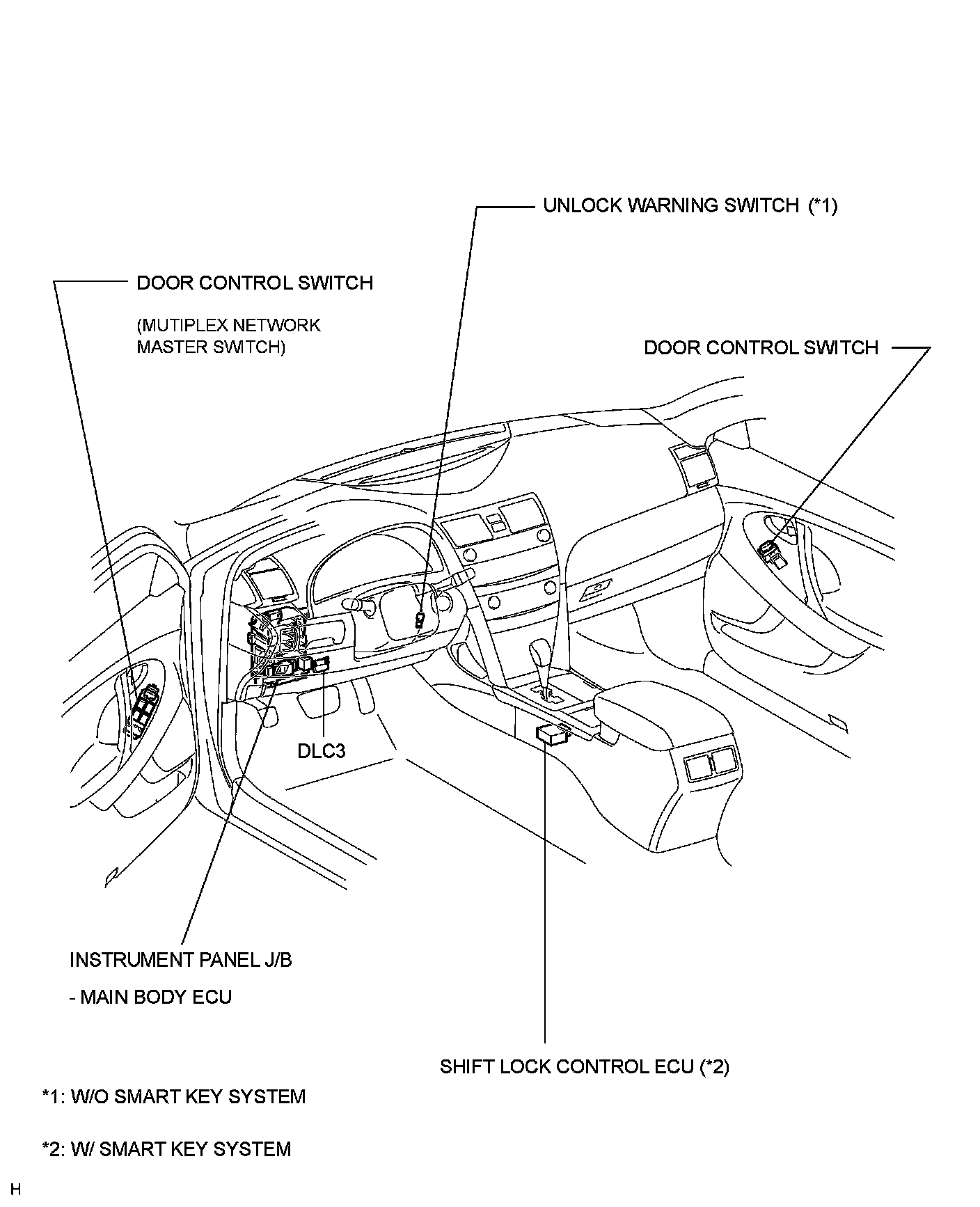 UNLOCK WARNING SWITCH (*1)

DOOR CONTROL SWITCH

(MUTIPLEX NETWORK MASTER SWITCH)

DOOR CONTROL SWITCH

DLC3

INSTRUMENT PANEL J/B

- MAIN BODY ECU

SHIFT LOCK CONTROL ECU (*2)

*1: W/O SMART KEY SYSTEM

*2: W/ SMART KEY SYSTEM

H