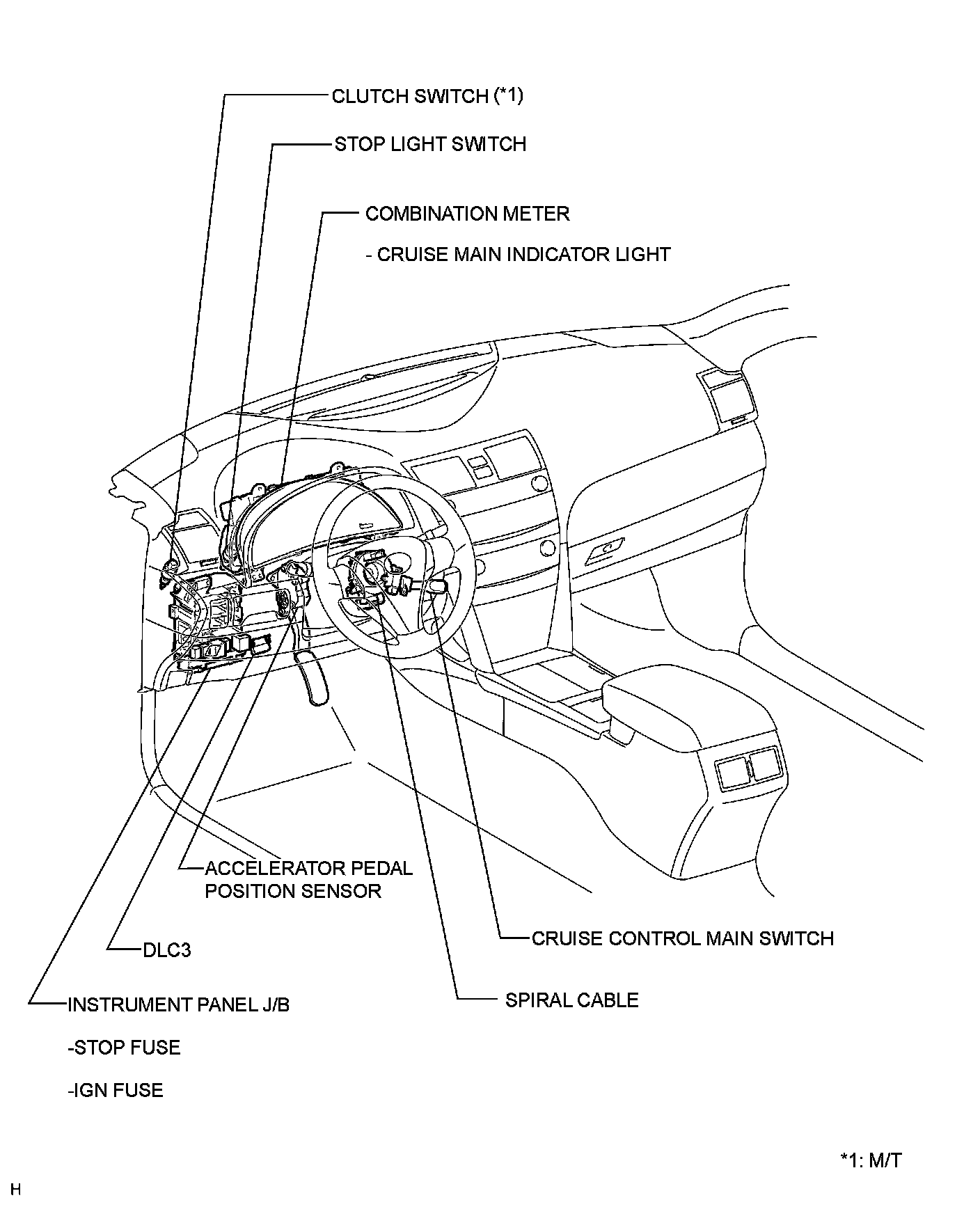 CLUTCH SWITCH (*1)

STOP LIGHT SWITCH

COMBINATION METER

- CRUISE MAIN INDICATOR LIGHT

ACCELERATOR PEDAL POSITION SENSOR

DLC3

INSTRUMENT PANEL J/B

-STOP FUSE

-IGN FUSE

CRUISE CONTROL MAIN SWITCH

SPIRAL CABLE

*1: M/T

H