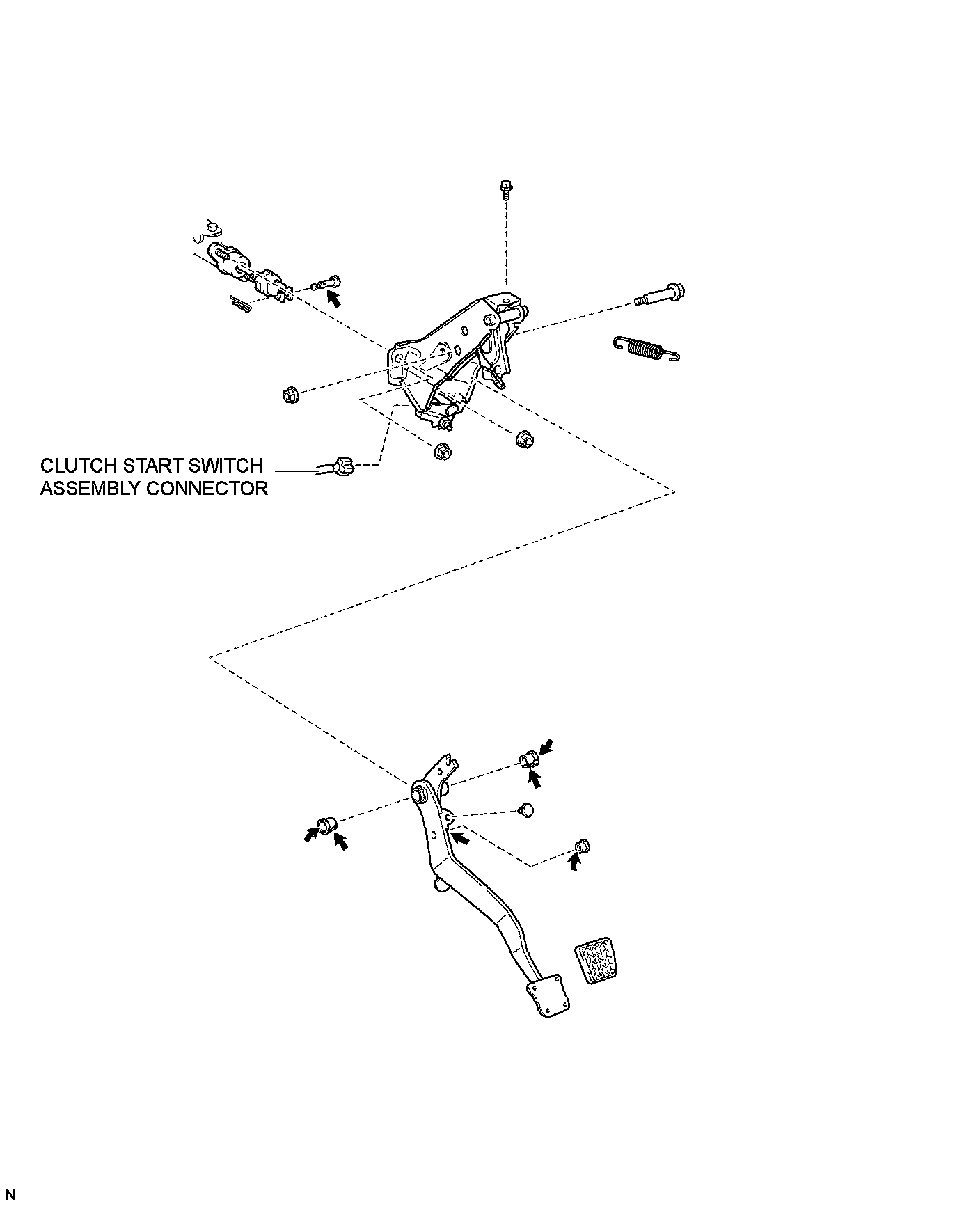 CLUTCH START SWITCH ASSEMBLY CONNECTOR

N