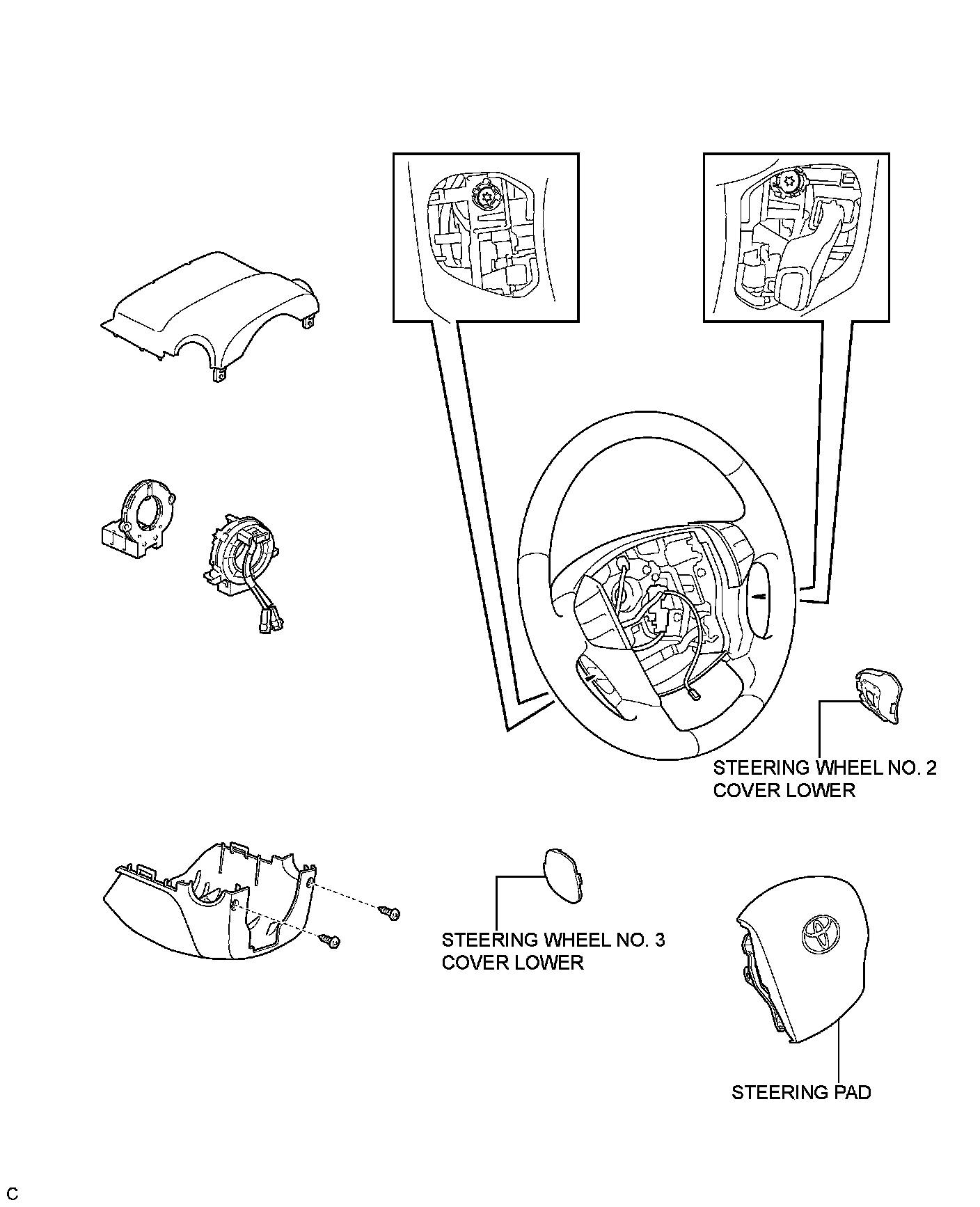 STEERING WHEEL NO. 2 COVER LOWER

STEERING WHEEL NO. 3 COVER LOWER

STEERING PAD

C